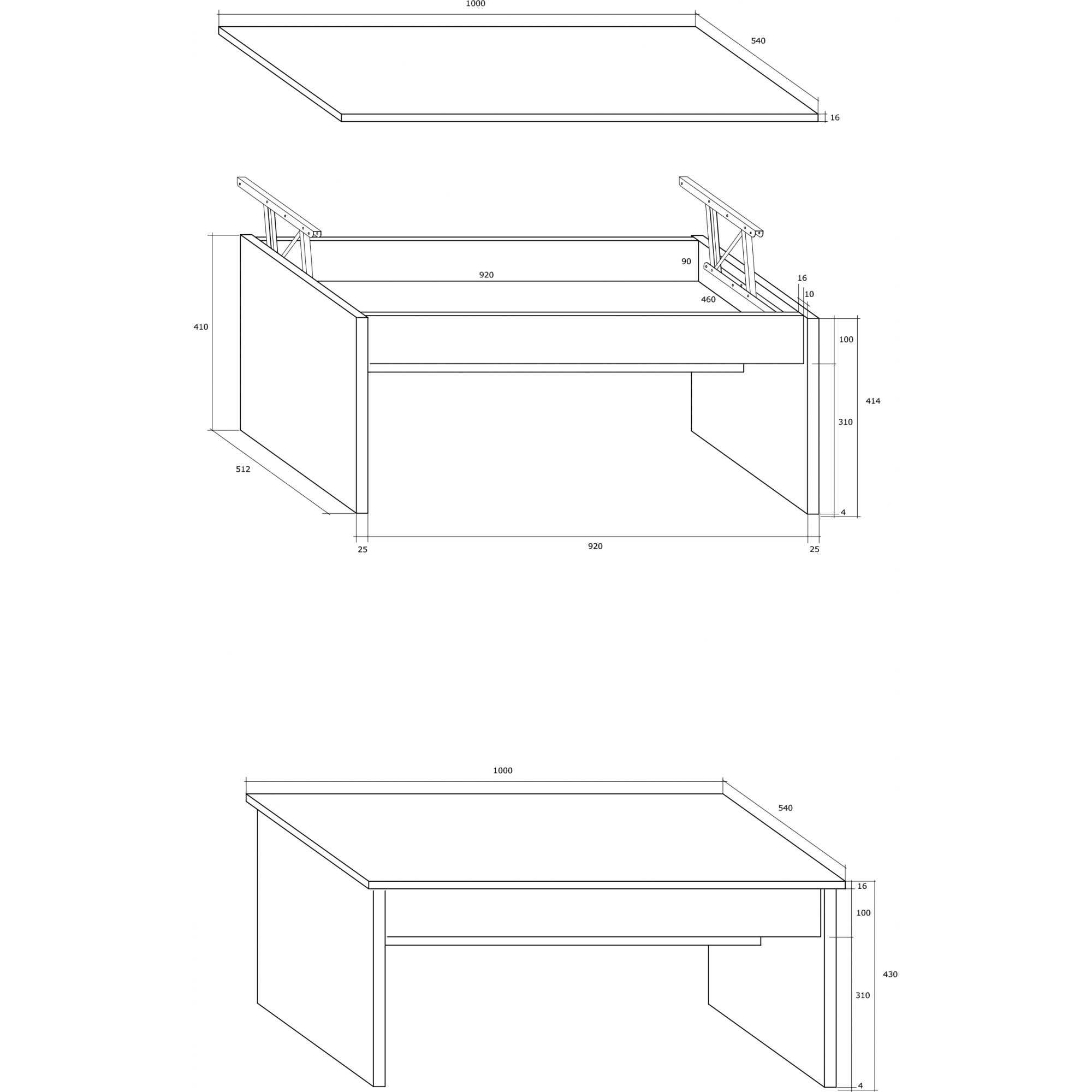 1000

540

16

90

920

16

10

460

410

100

414

310

512

4

25

920

25

1000

540

16

100

430

310

4