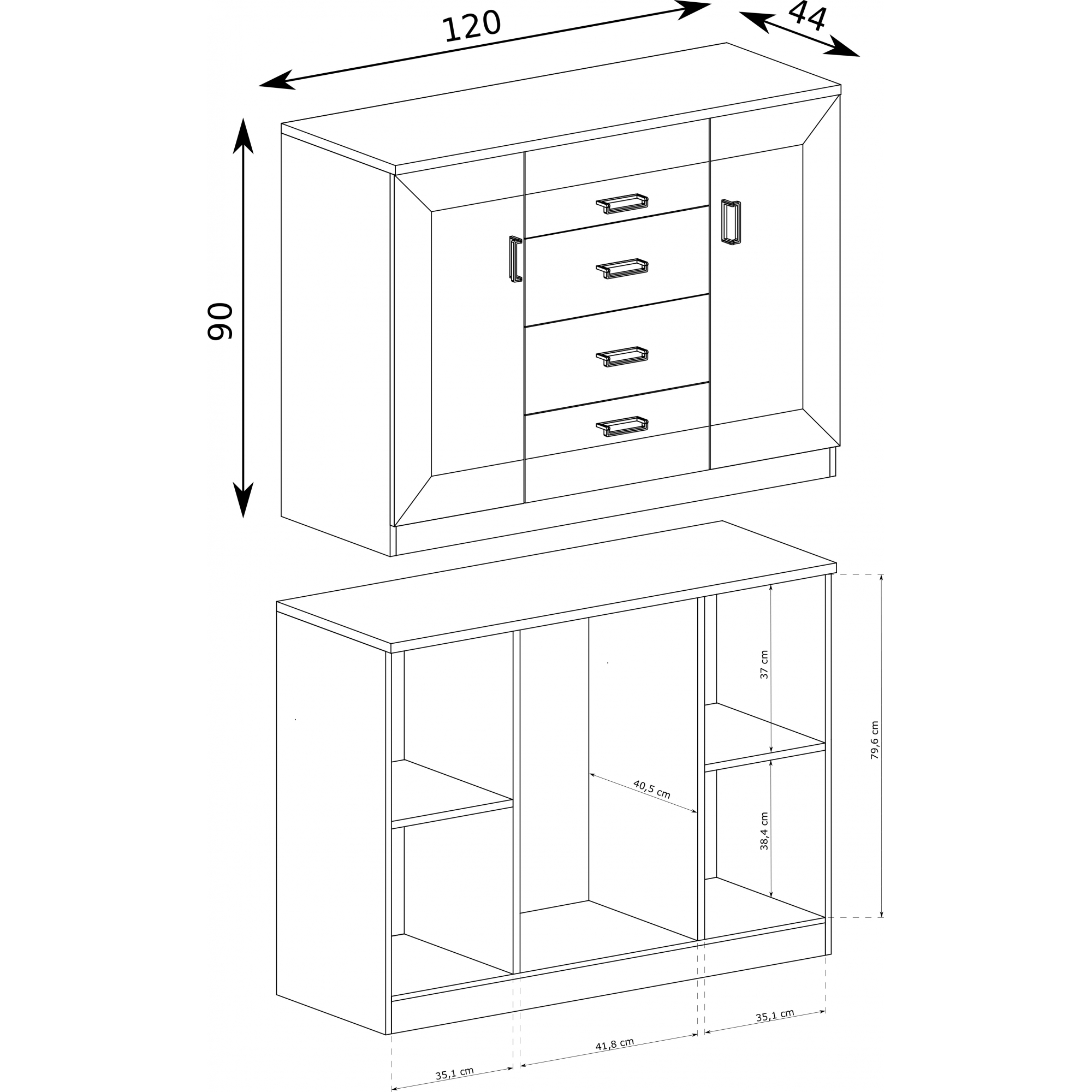 120
44
90
37 cm
79,6 cm
40,5 cm
38,4 cm
35,1 cm
41,8 cm
35,1 cm