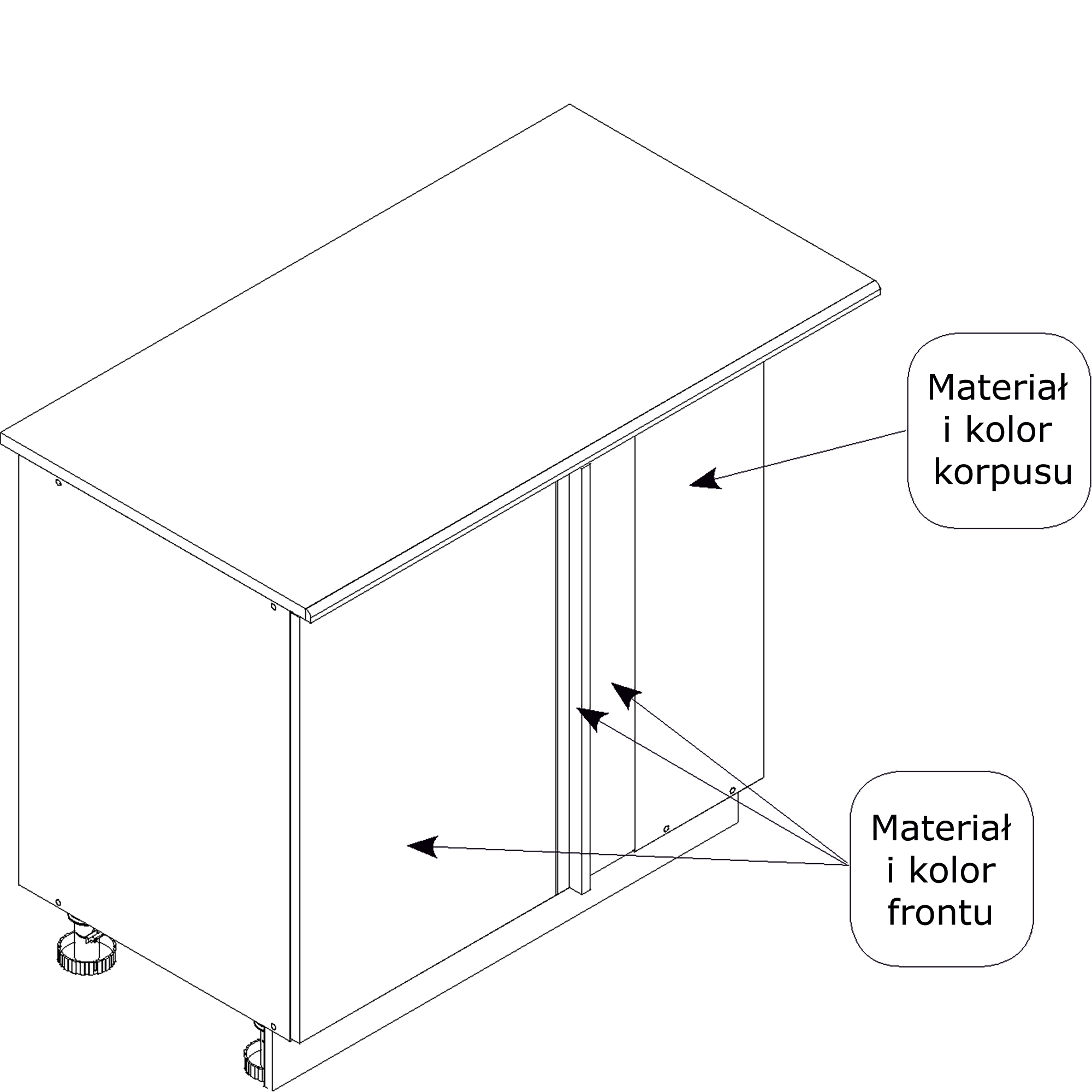 Materiał i kolor korpusu

Materiał i kolor frontu