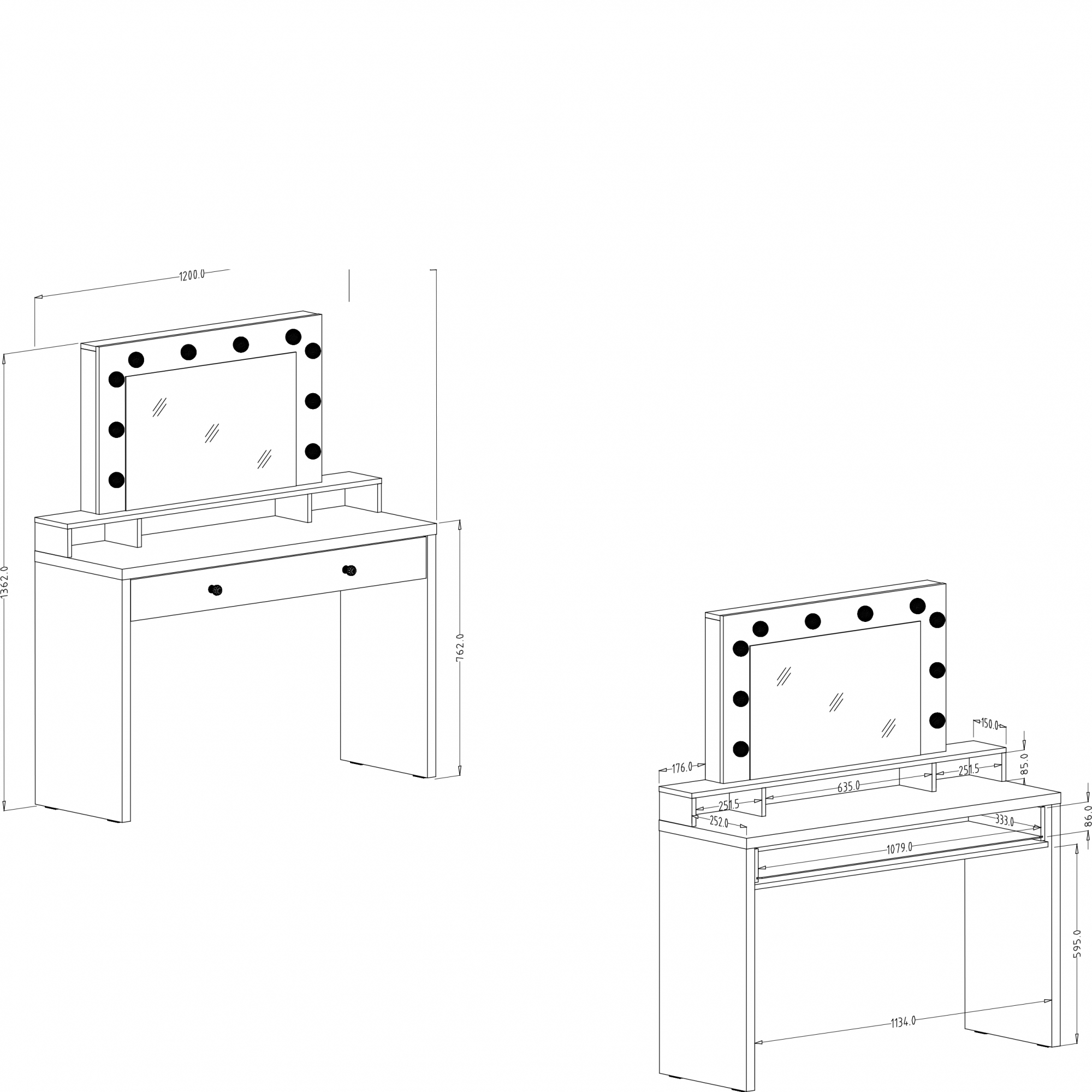 1200.0
1362.0
762.0
150.0
176.0
85.0
251.5
635.0
251.5
252.0
333.0
86.0
1079.0
595.0
1134.0