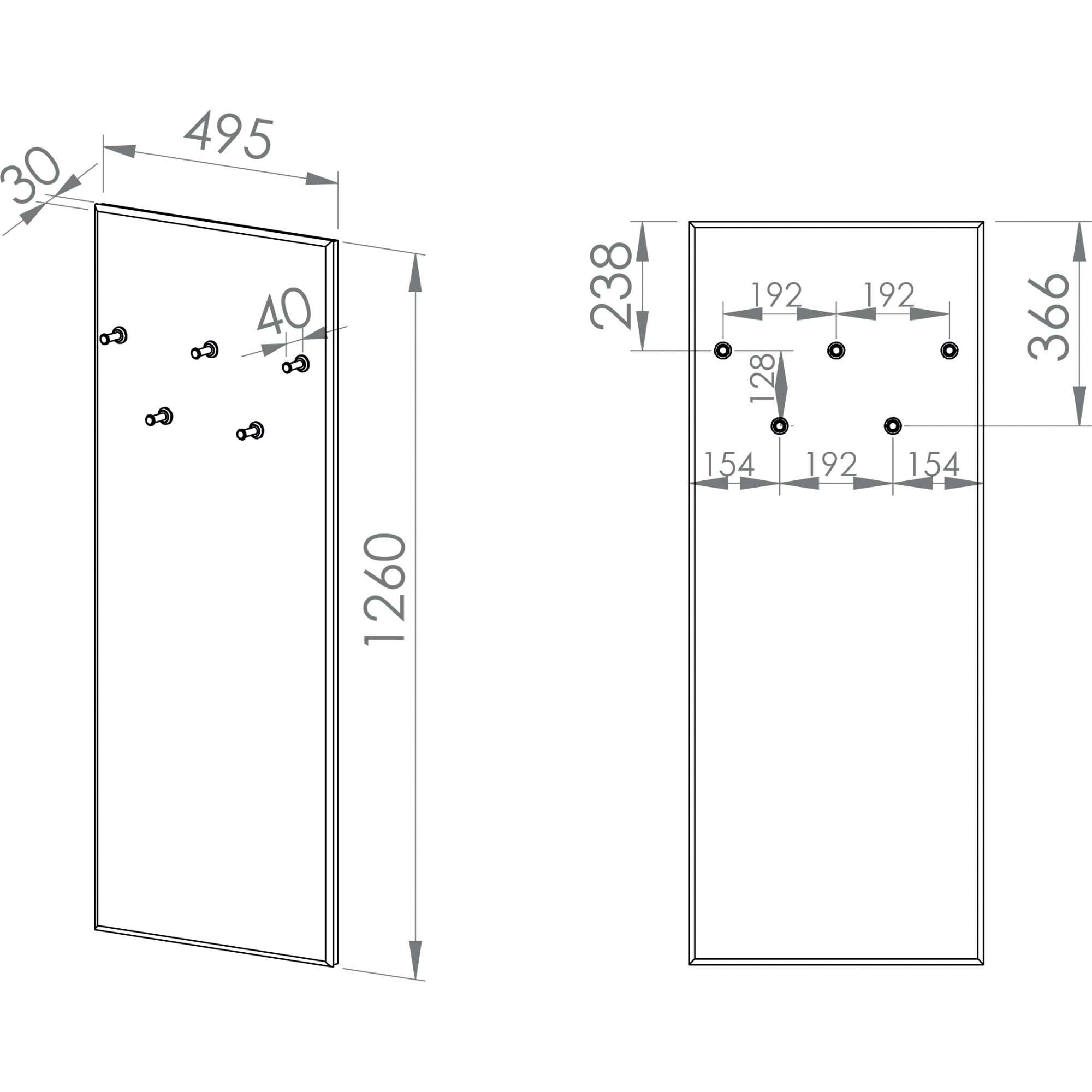 30
495
40
1260
238
192
192
366
128
154
192
154