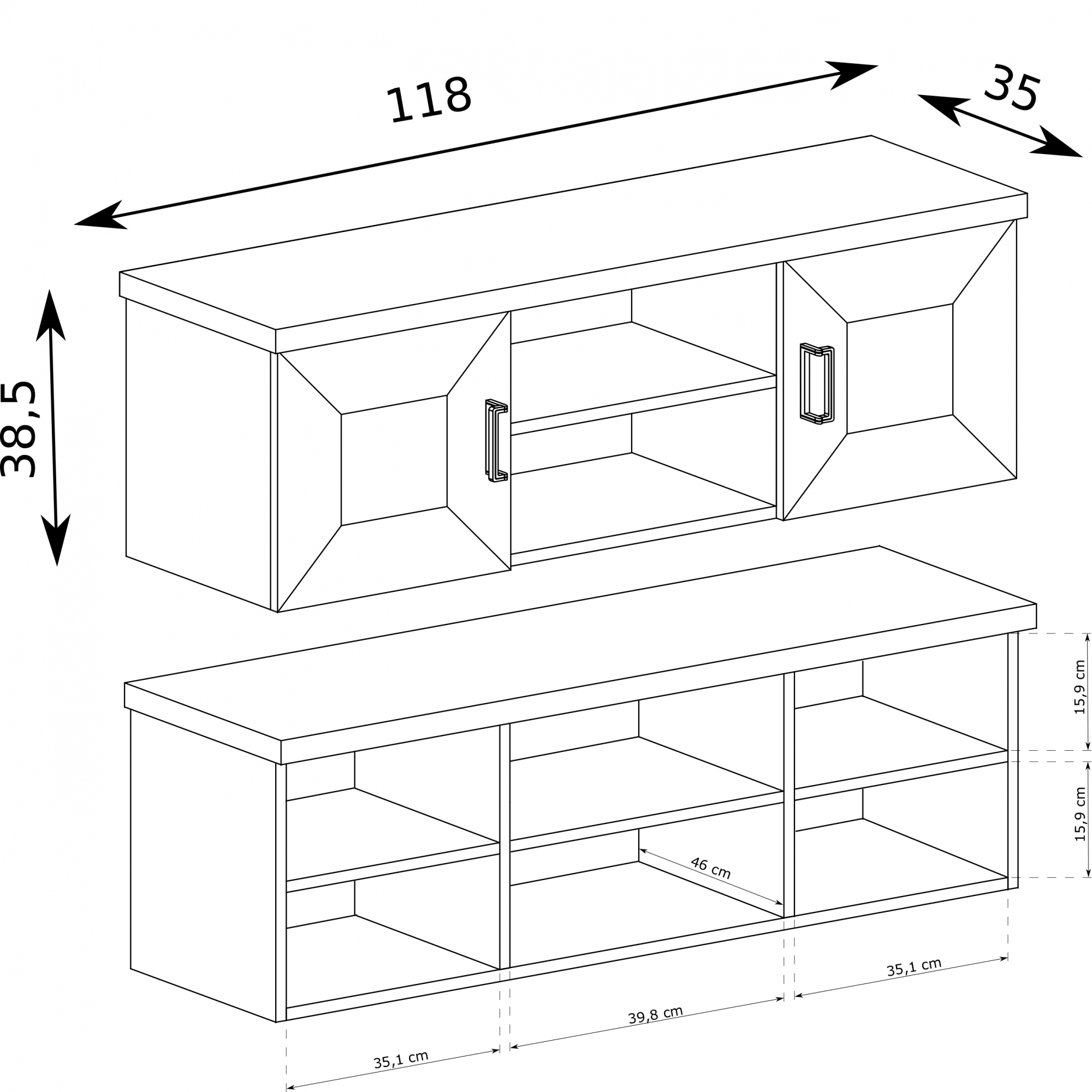 118
35
38,5
15,9 cm
15,9 cm
46 cm
35,1 cm
39,8 cm
35,1 cm