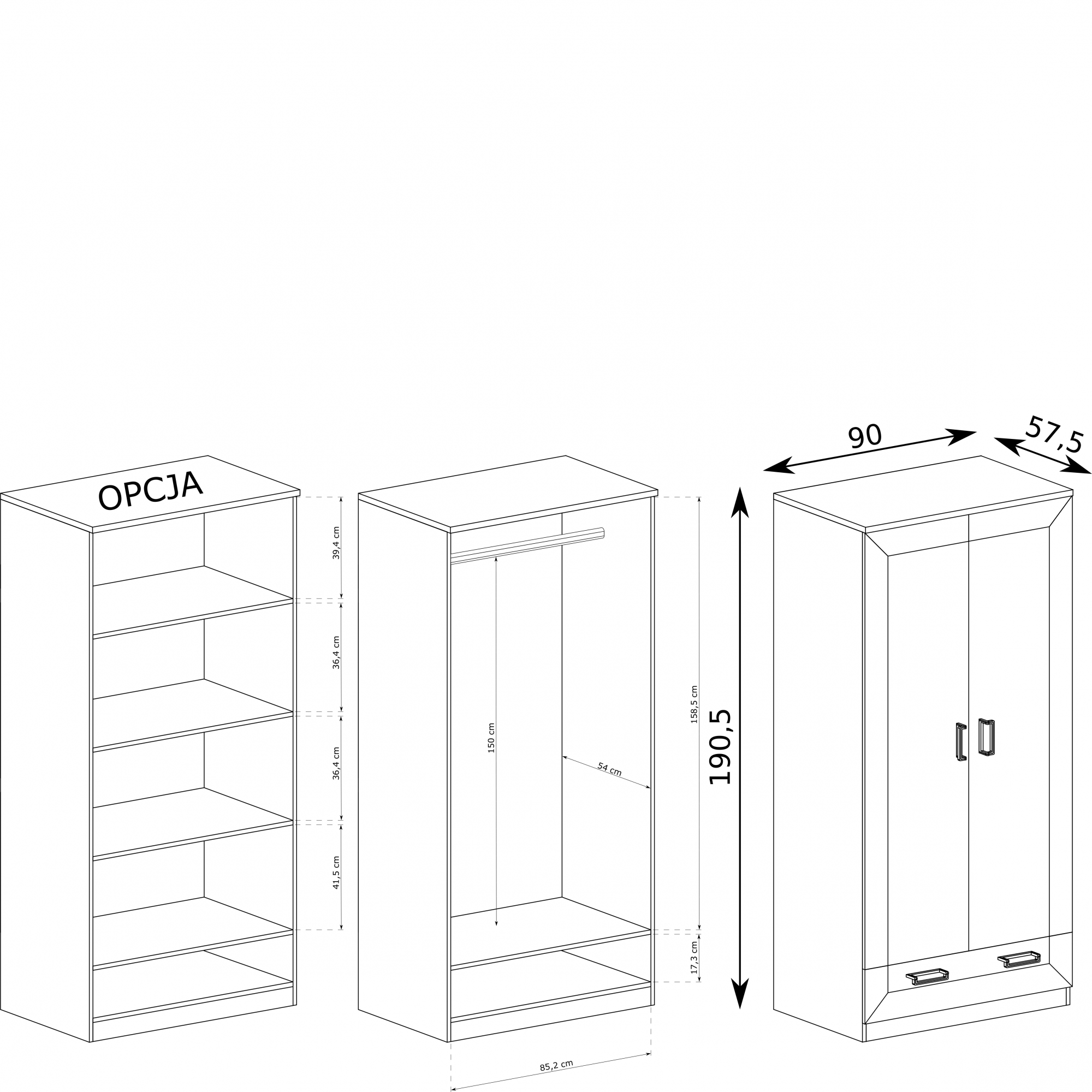 OPCJA

39,4 cm

36,4 cm

36,4 cm

41,5 cm

150 cm

54 cm

158,5 cm

17,3 cm

85,2 cm

190,5

90

57,5