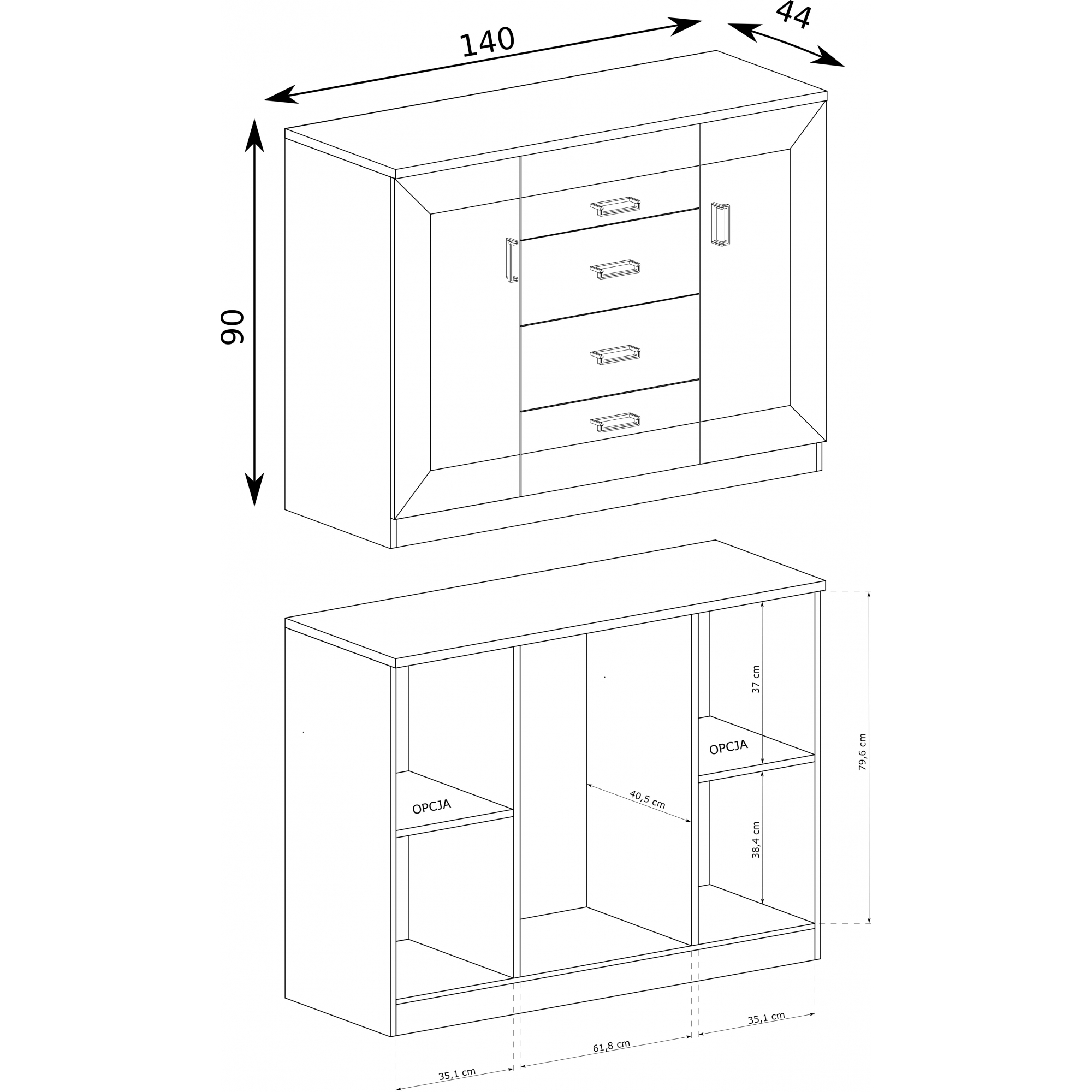 140
44
90
37 cm
OPCJA
79,6 cm
40,5 cm
OPCJA
38,4 cm
35,1 cm
61,8 cm
35,1 cm