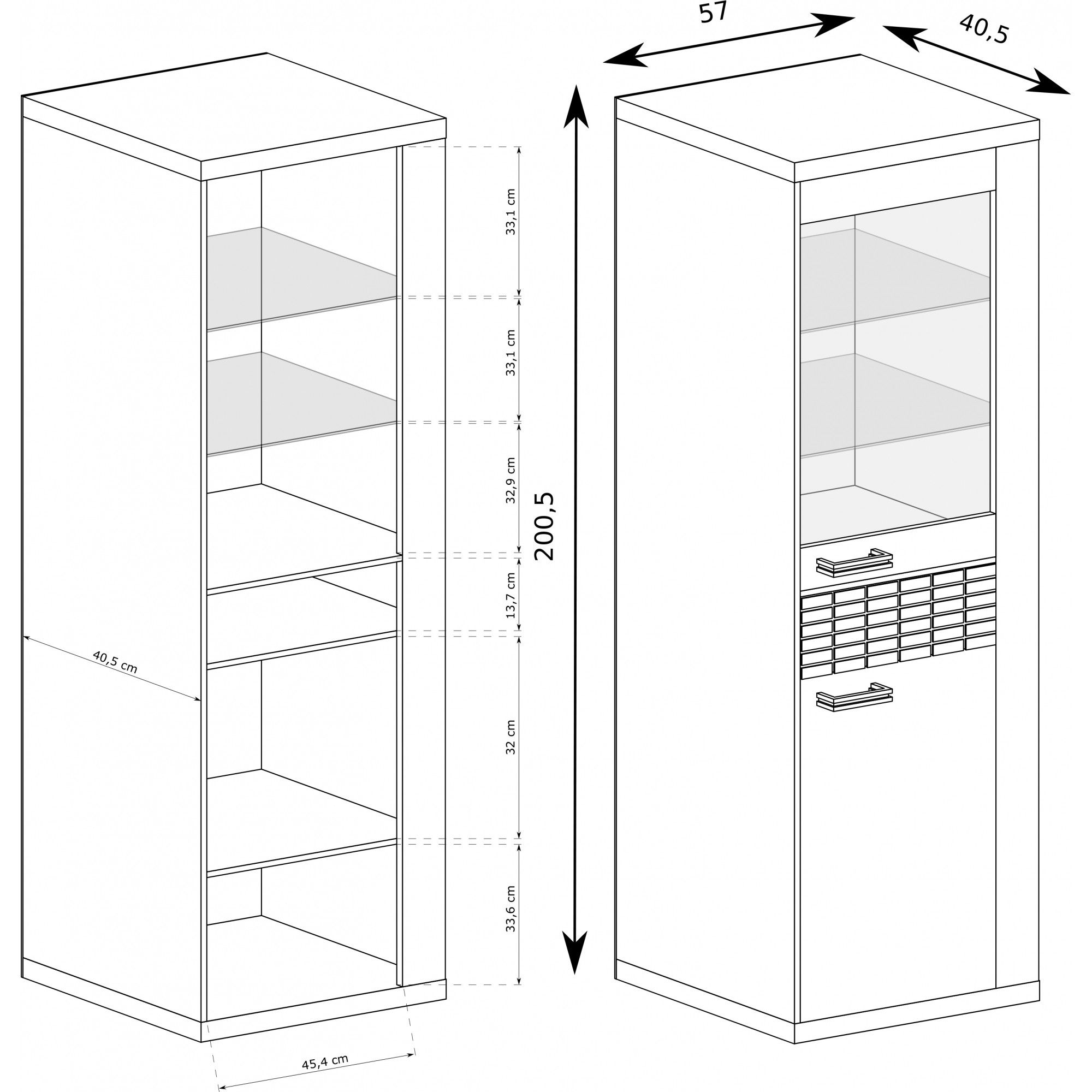 57

40,5

33,1 cm

33,1 cm

32,9 cm

200,5

13,7 cm

40,5 cm

32 cm

33,6 cm

45,4 cm