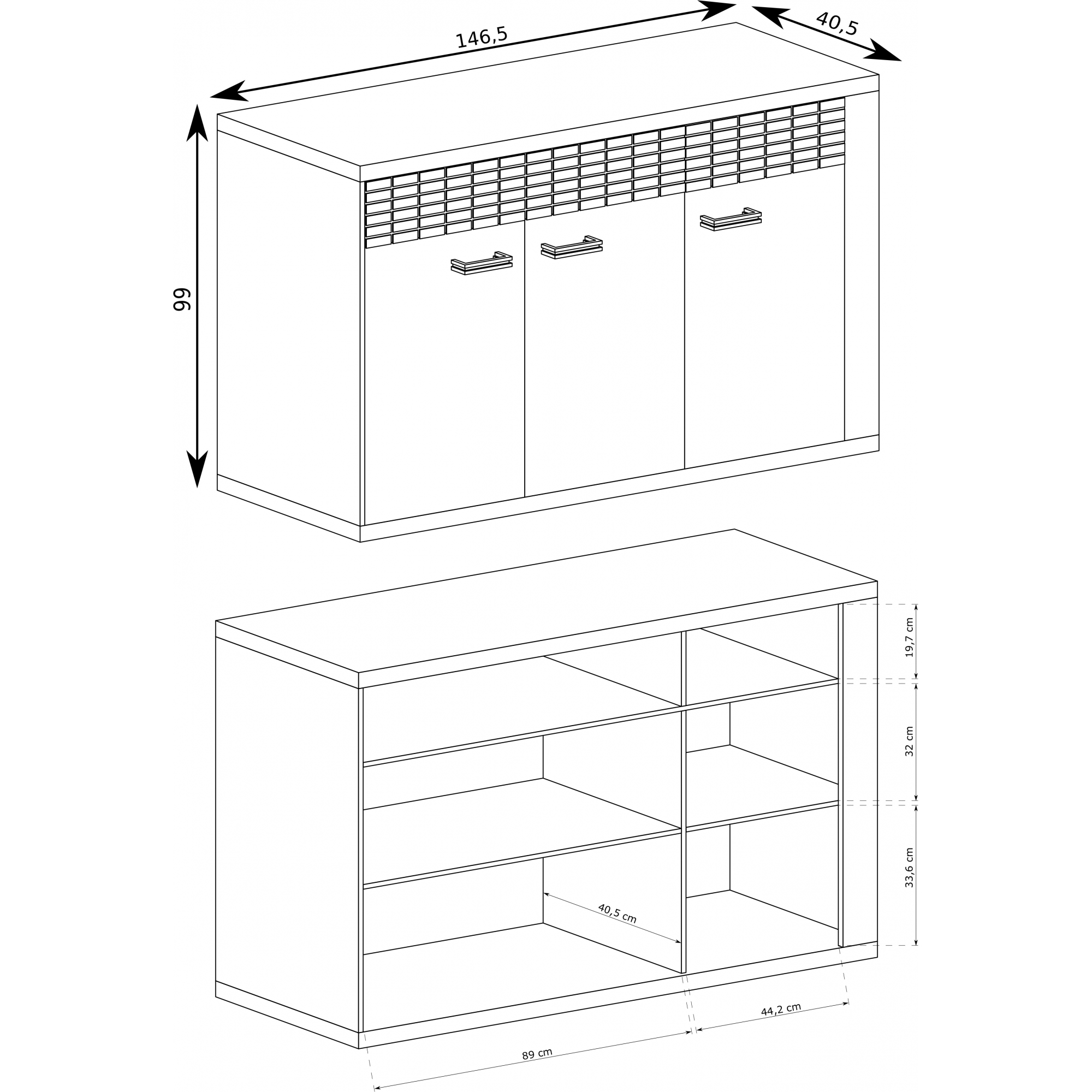 146,5
40,5
99
19,7 cm
32 cm
33,6 cm
40,5 cm
44,2 cm
89 cm