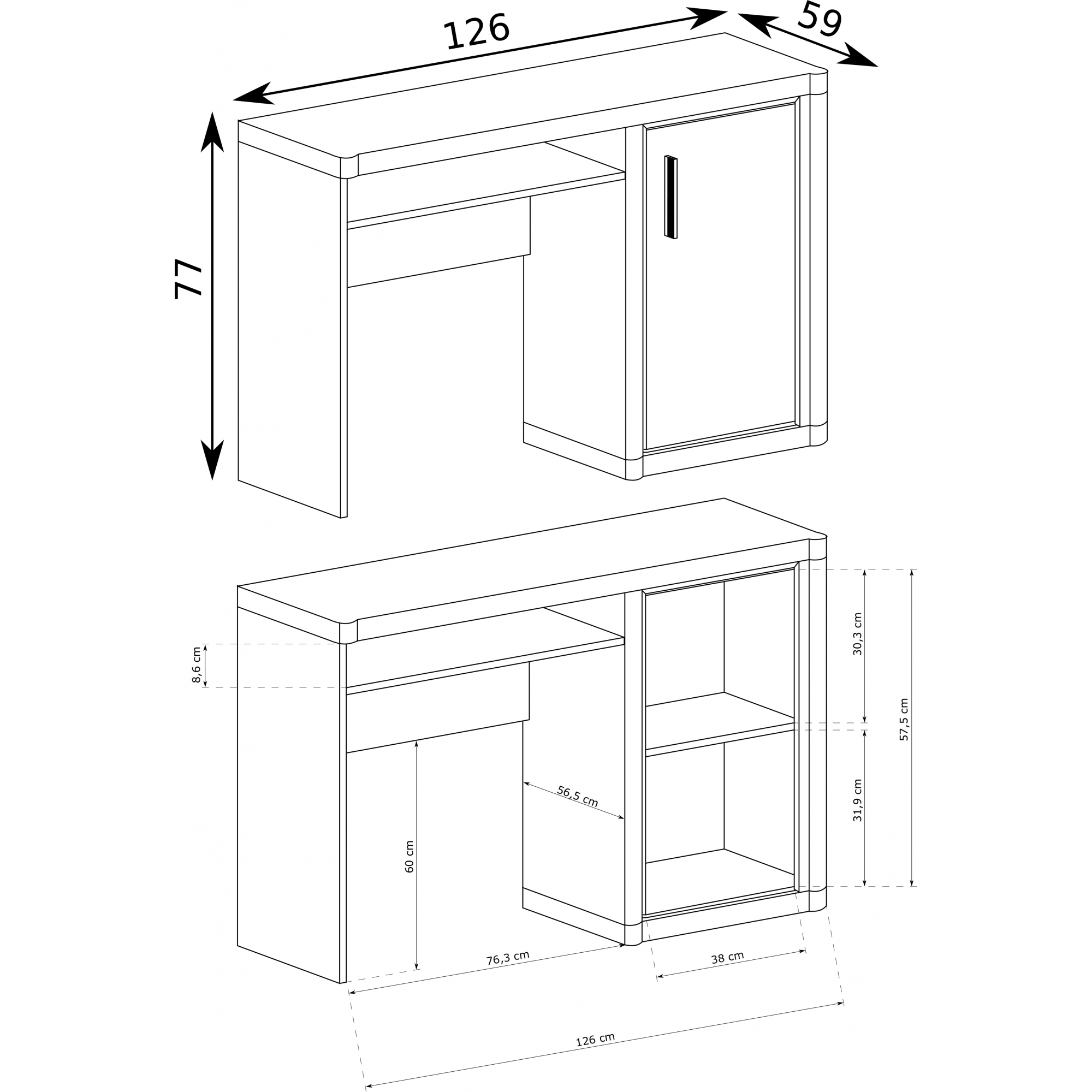 126
59
77
8,6 cm
30,3 cm
57,5 cm
31,9 cm
56,5 cm
60 cm
76,3 cm
38 cm
126 cm