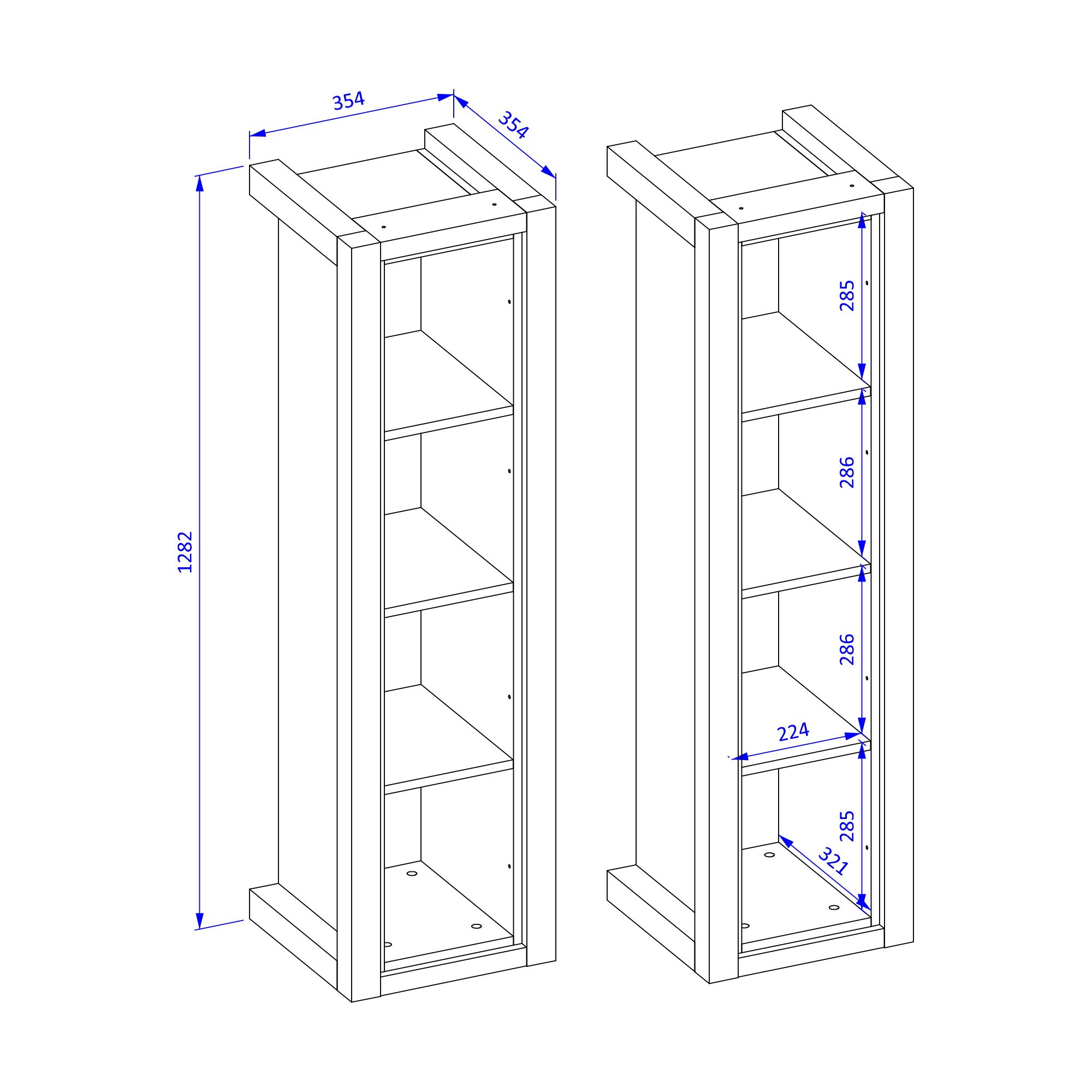 354

354

1282

285

286

286

224

285

321