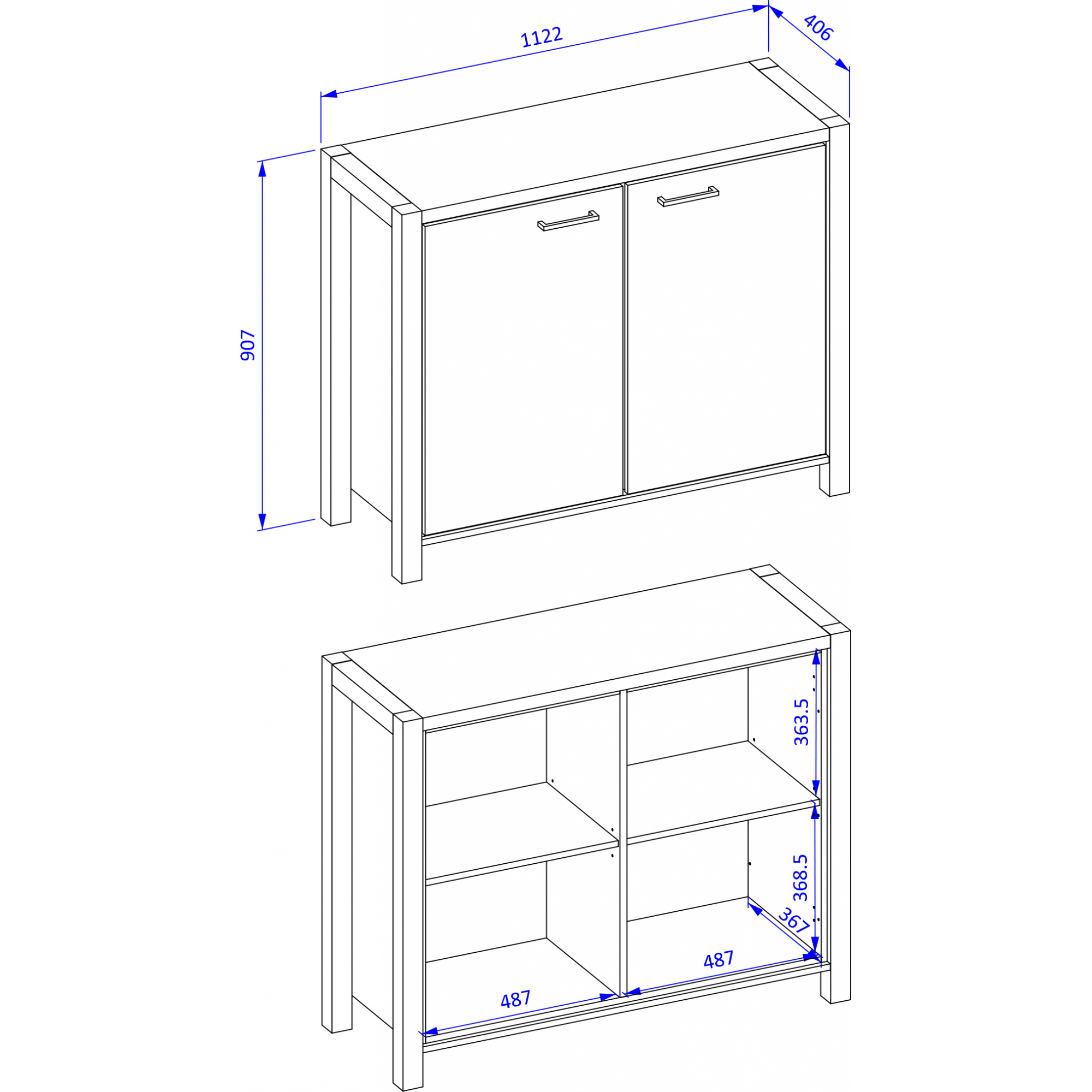 1122
406
907
363.5
368.5
367
487
487