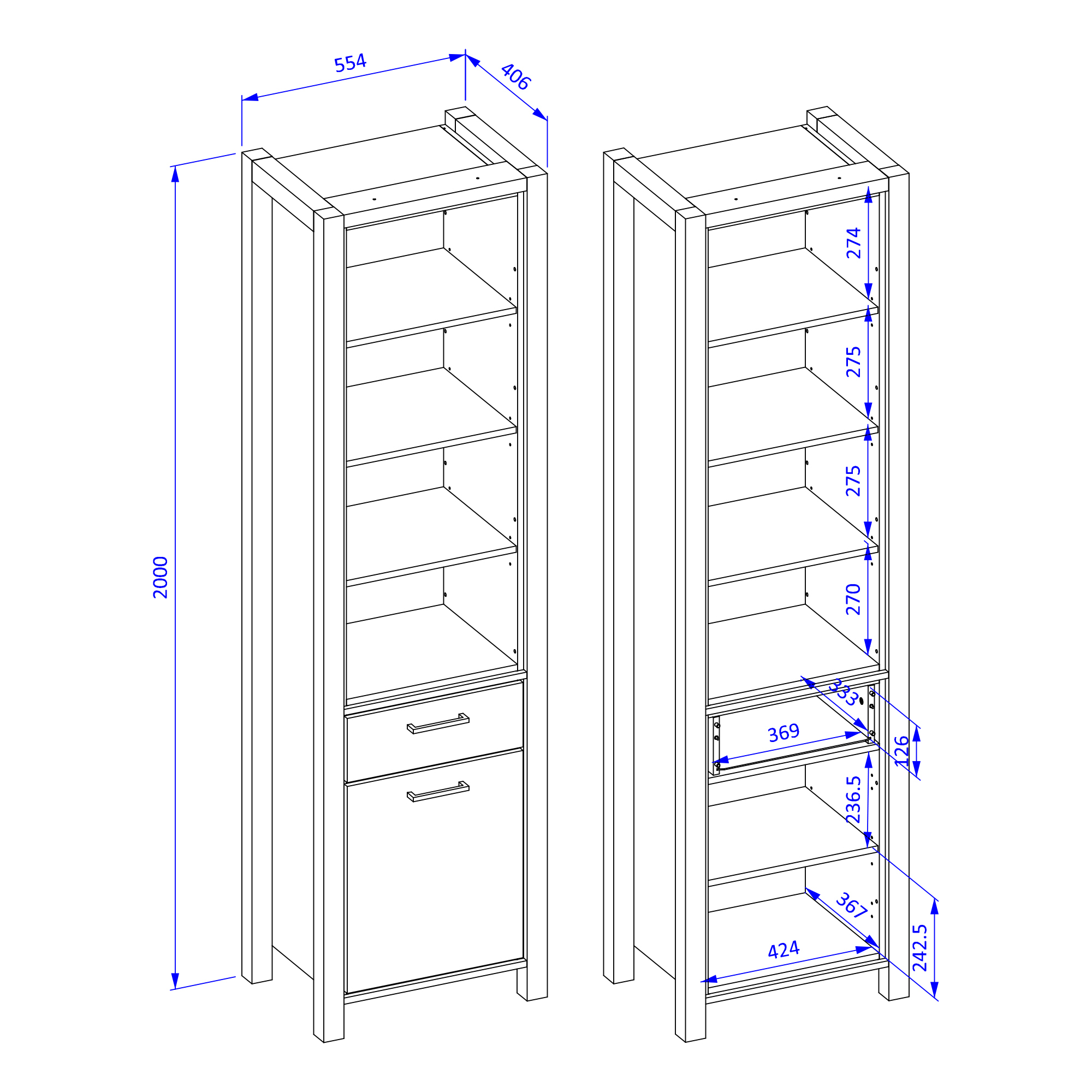 554
406
2000
274
275
275
270
333
369
126
236.5
367
424
242.5