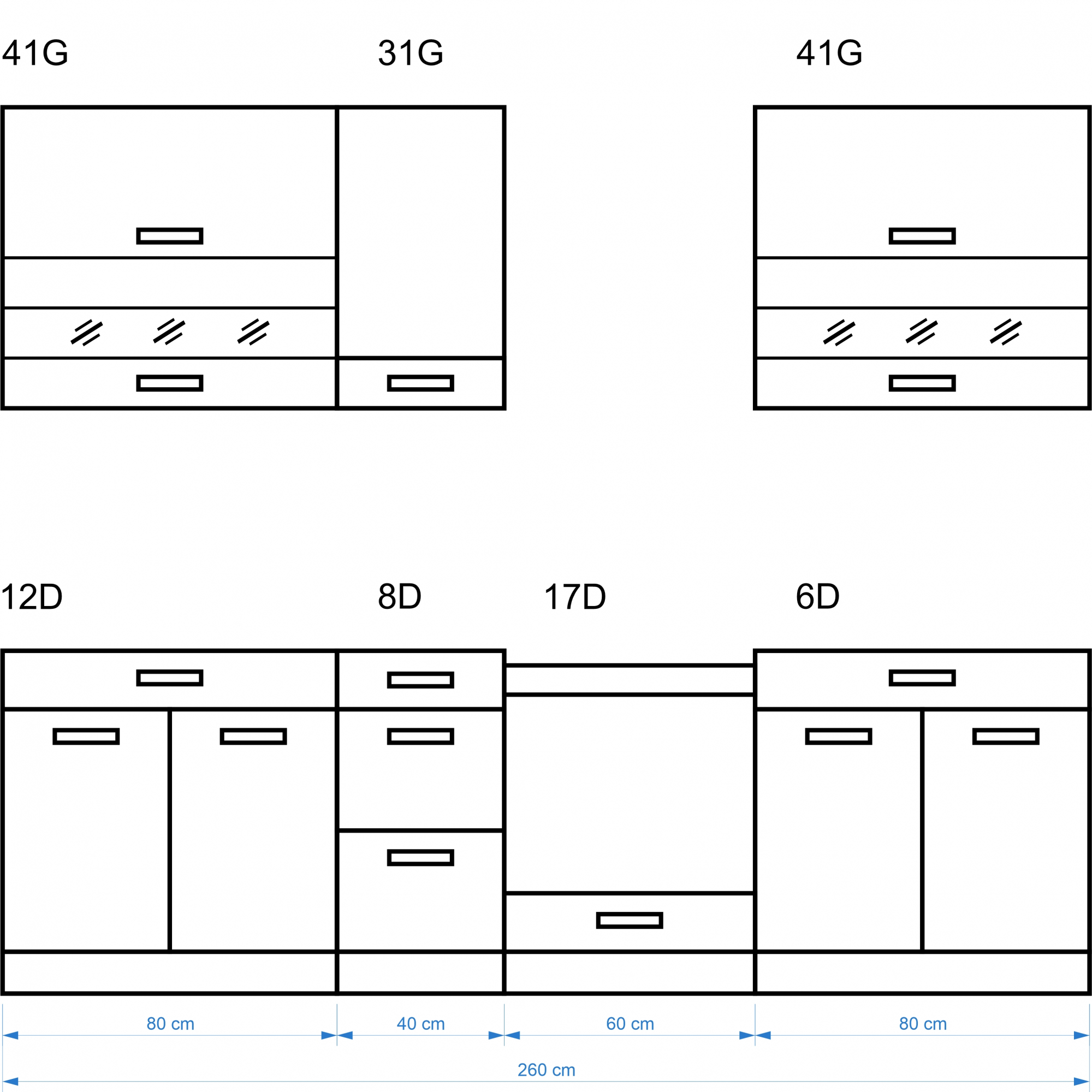 41G 31G 41G

12D 8D 17D 6D

80 cm 40 cm 60 cm 80 cm

260 cm