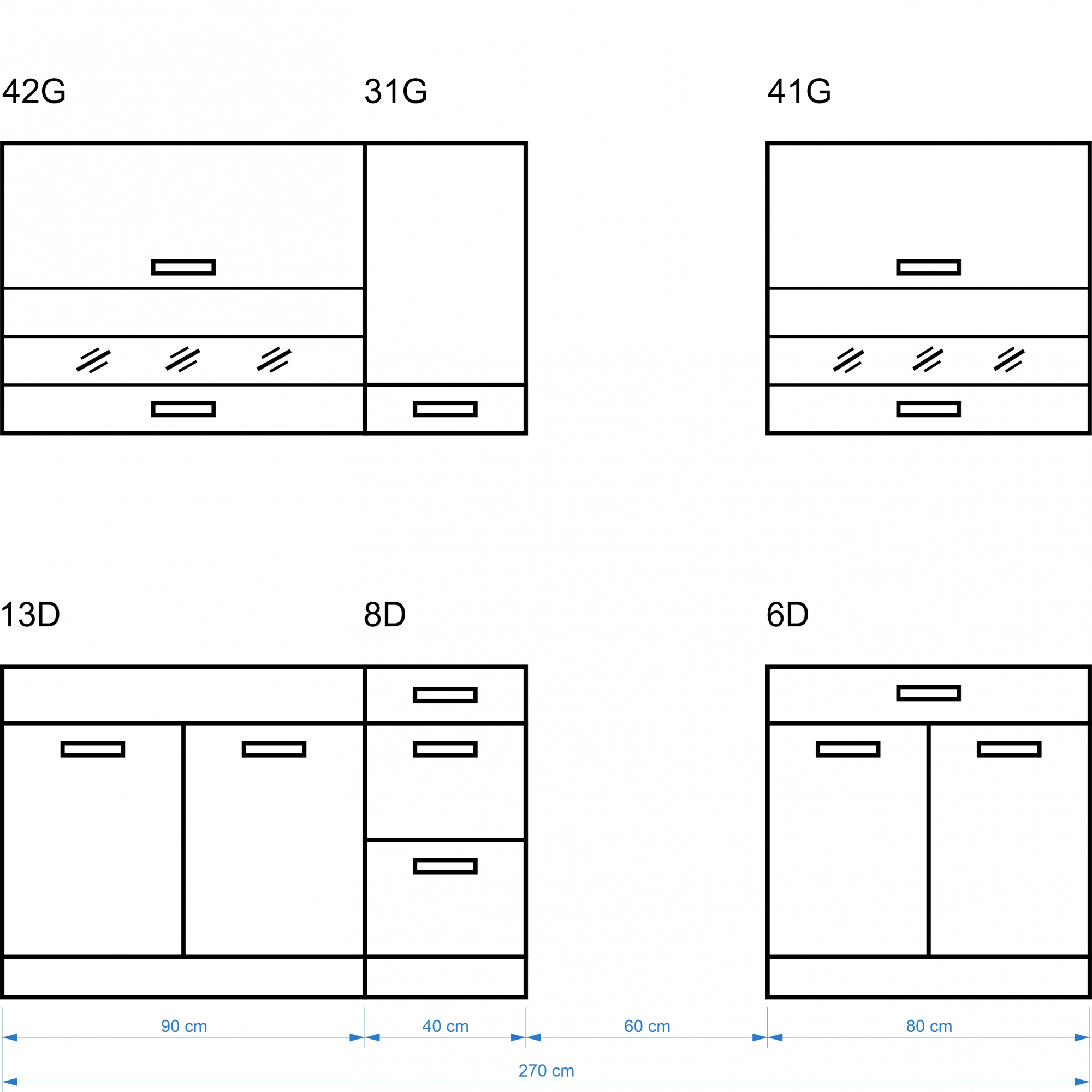 42G

31G

41G

13D

8D

6D

90 cm

40 cm

60 cm

80 cm

270 cm