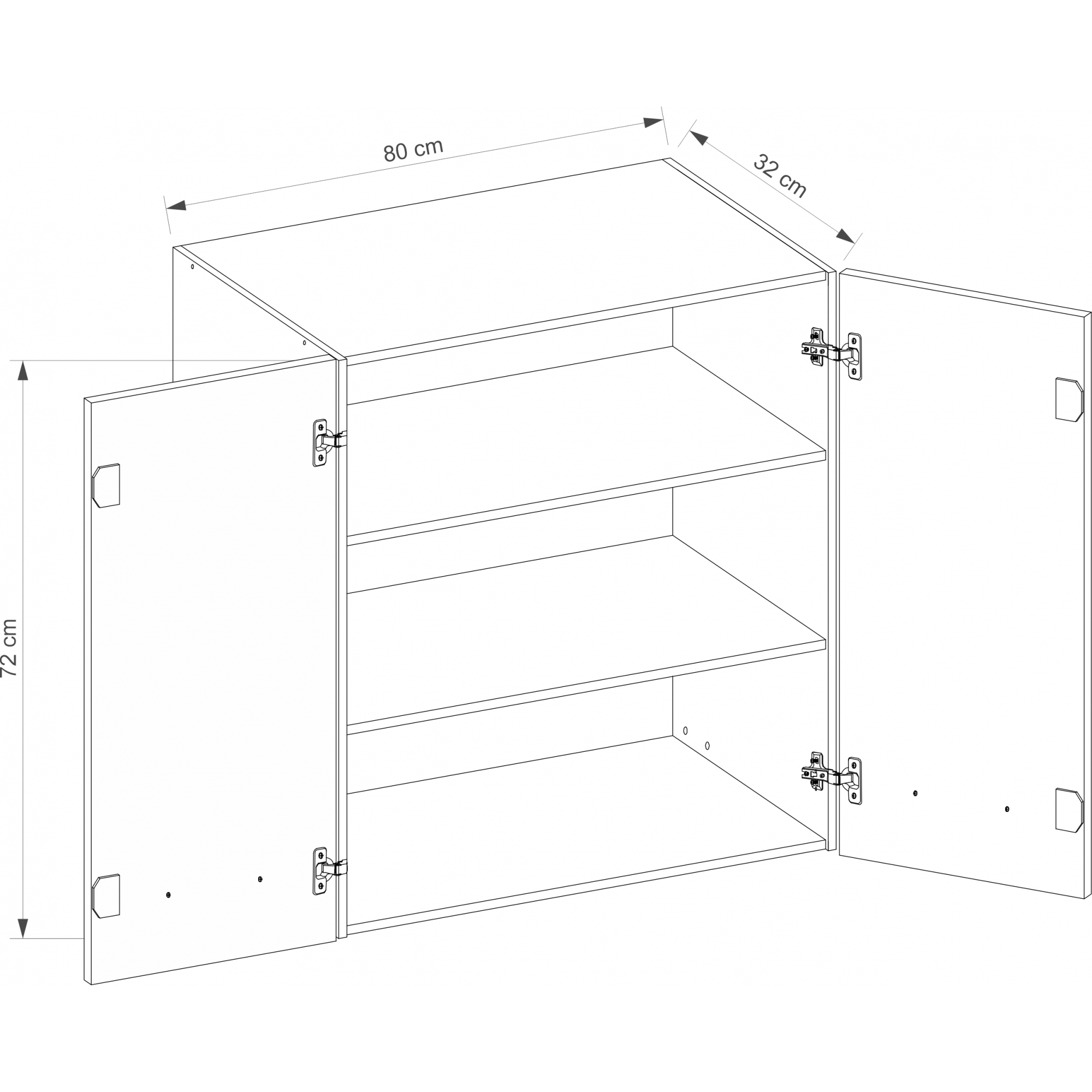 80 cm

32 cm

72 cm