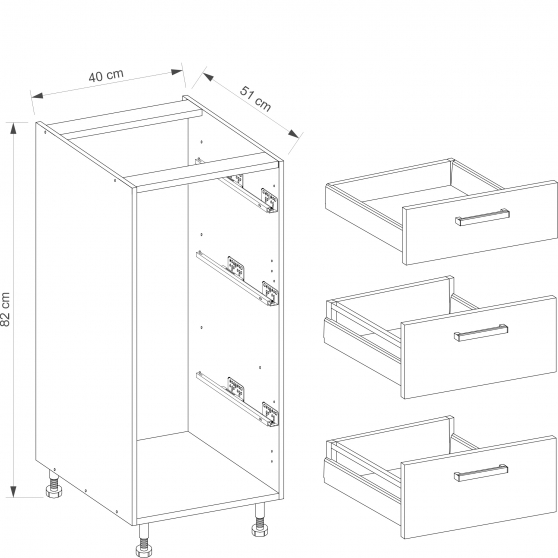 40 cm
51 cm
82 cm