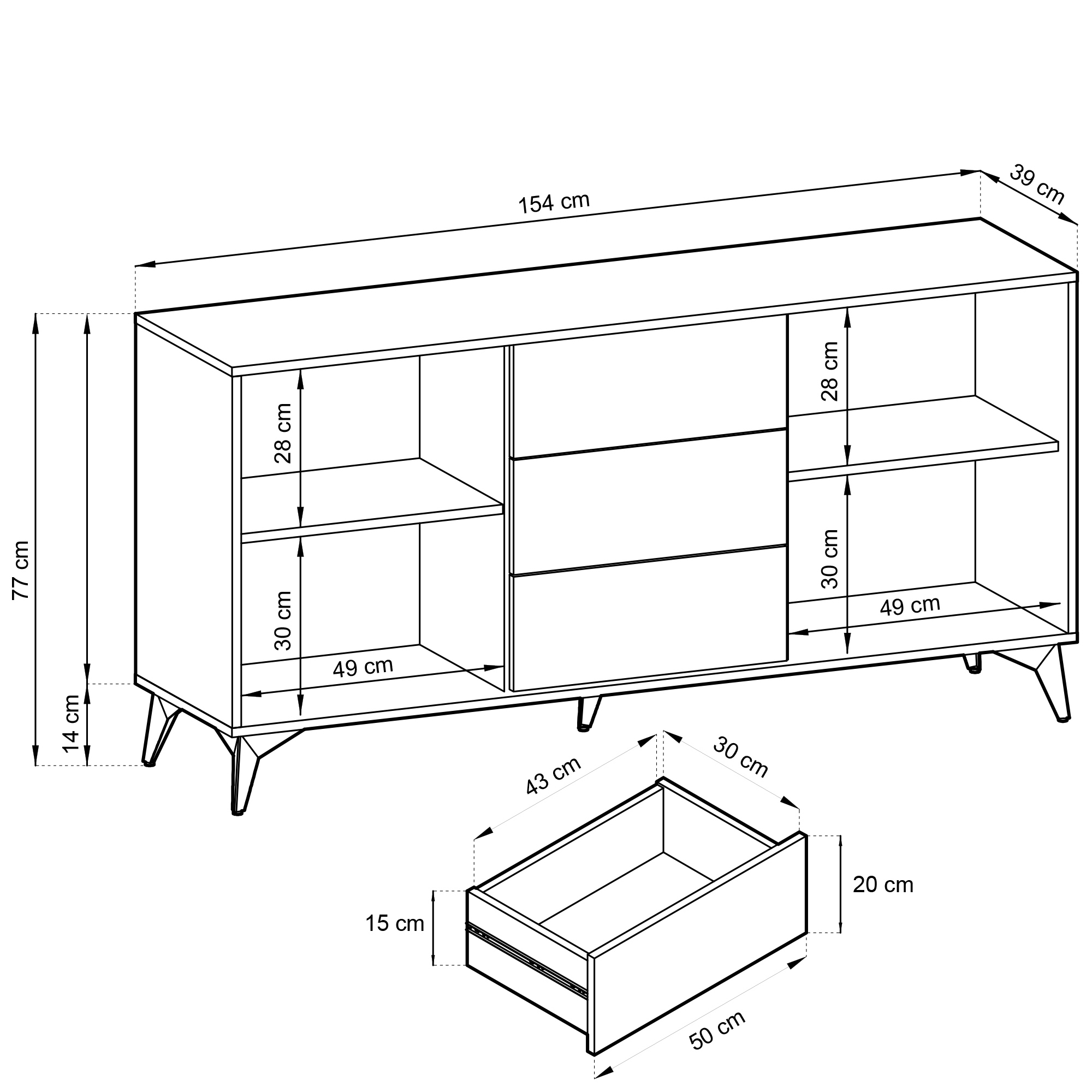 154 cm
39 cm
77 cm
14 cm
28 cm
30 cm
49 cm
28 cm
30 cm
49 cm
43 cm
30 cm
20 cm
15 cm
50 cm