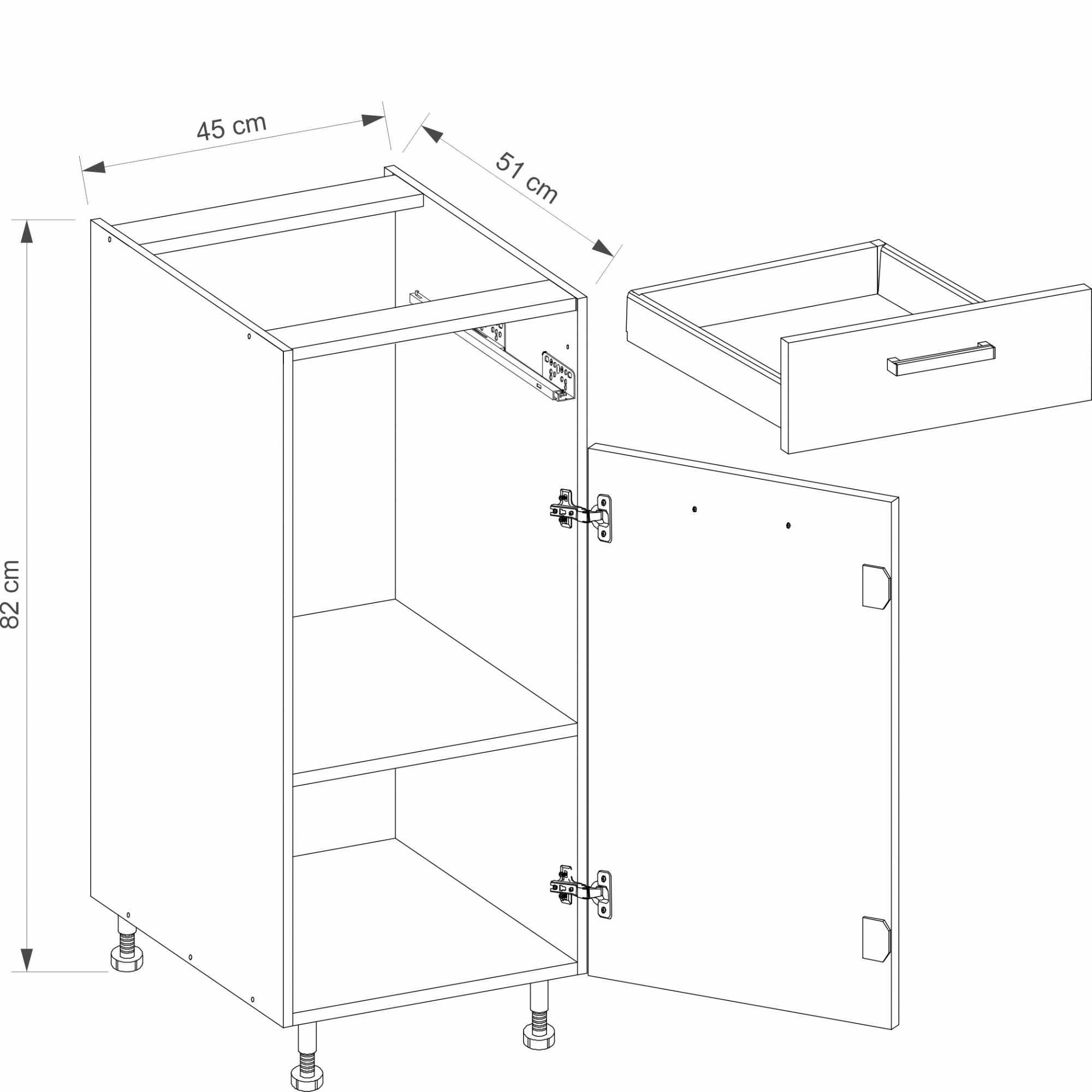 45 cm

51 cm

82 cm