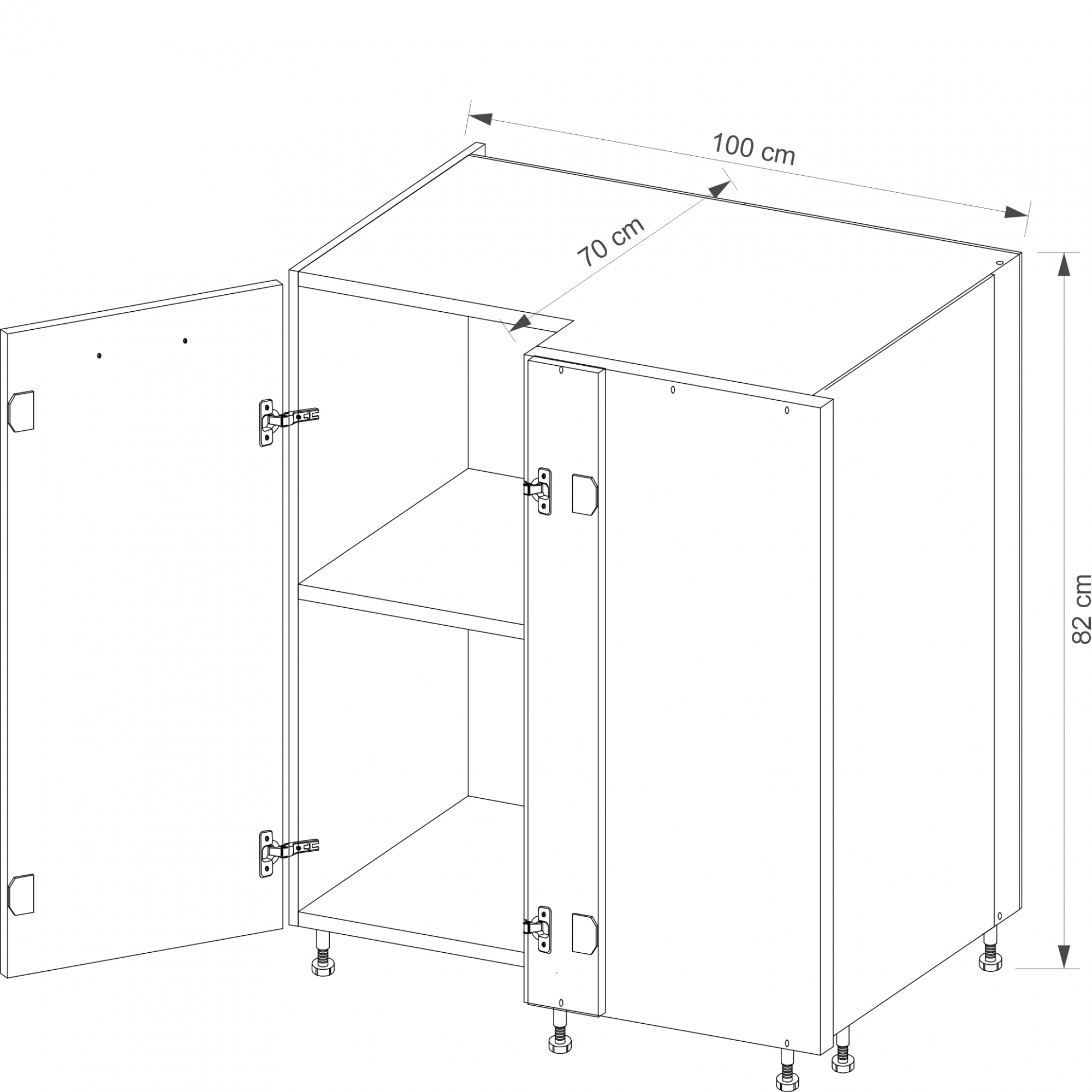 100 cm

70 cm

82 cm