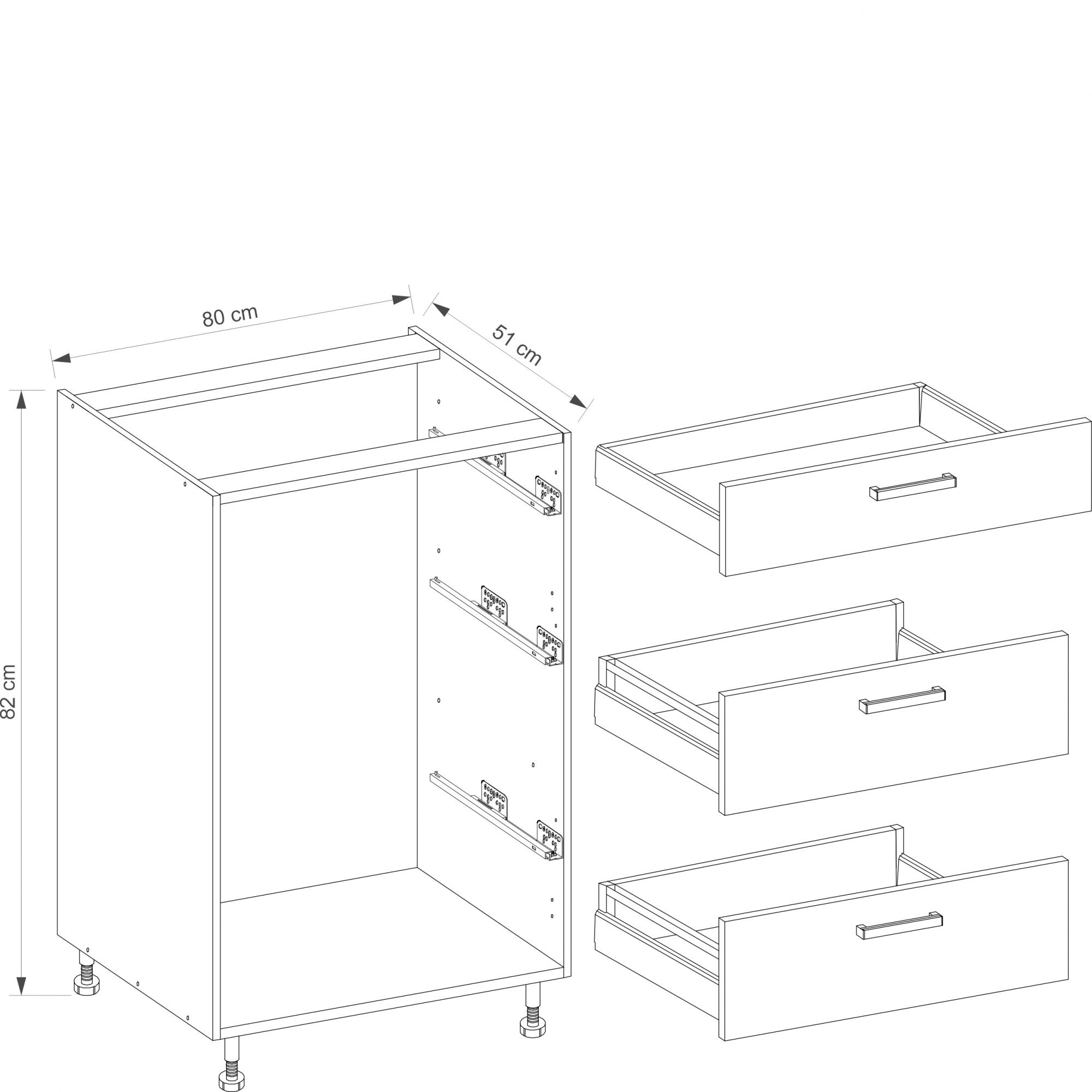 80 cm
51 cm
82 cm