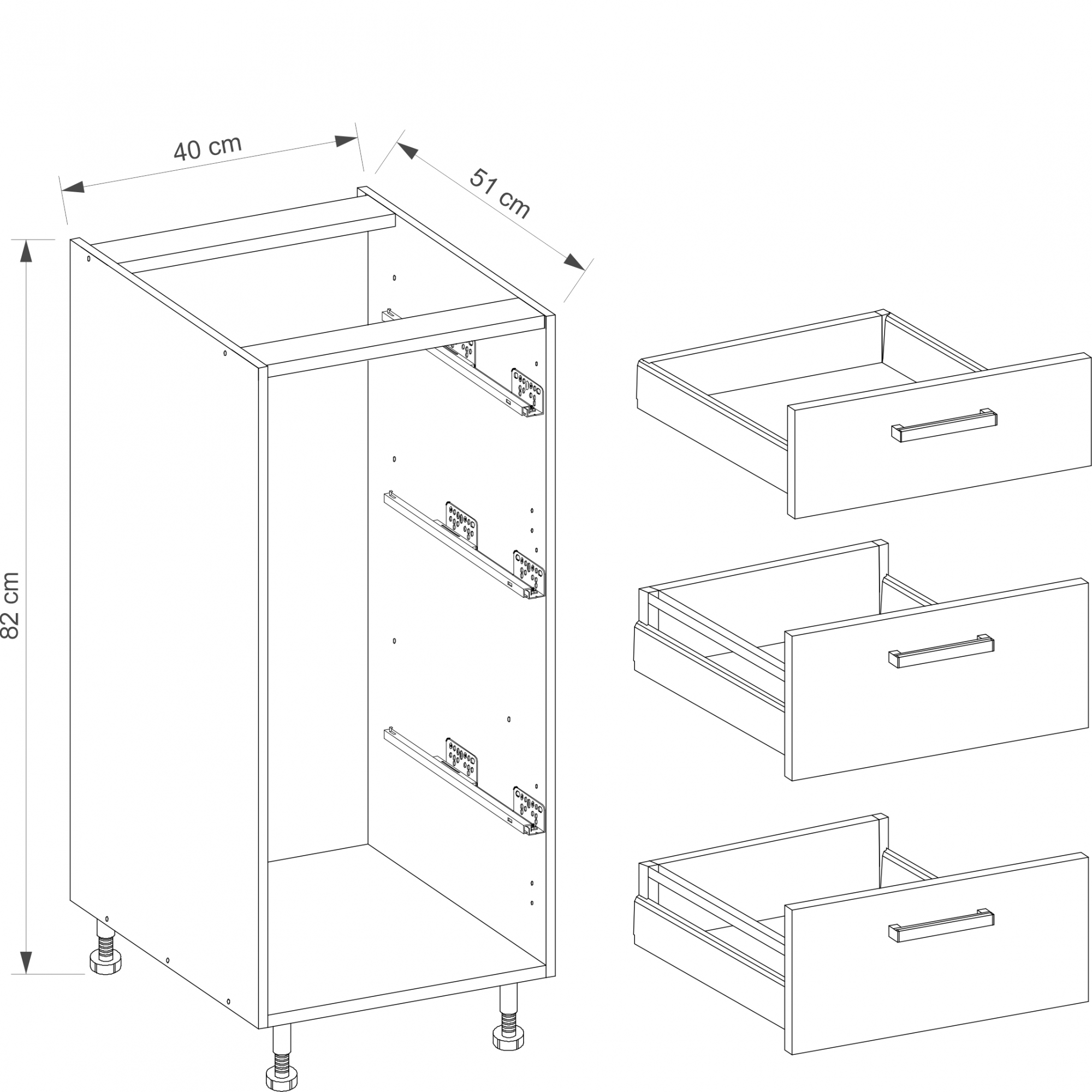 40 cm

51 cm

82 cm