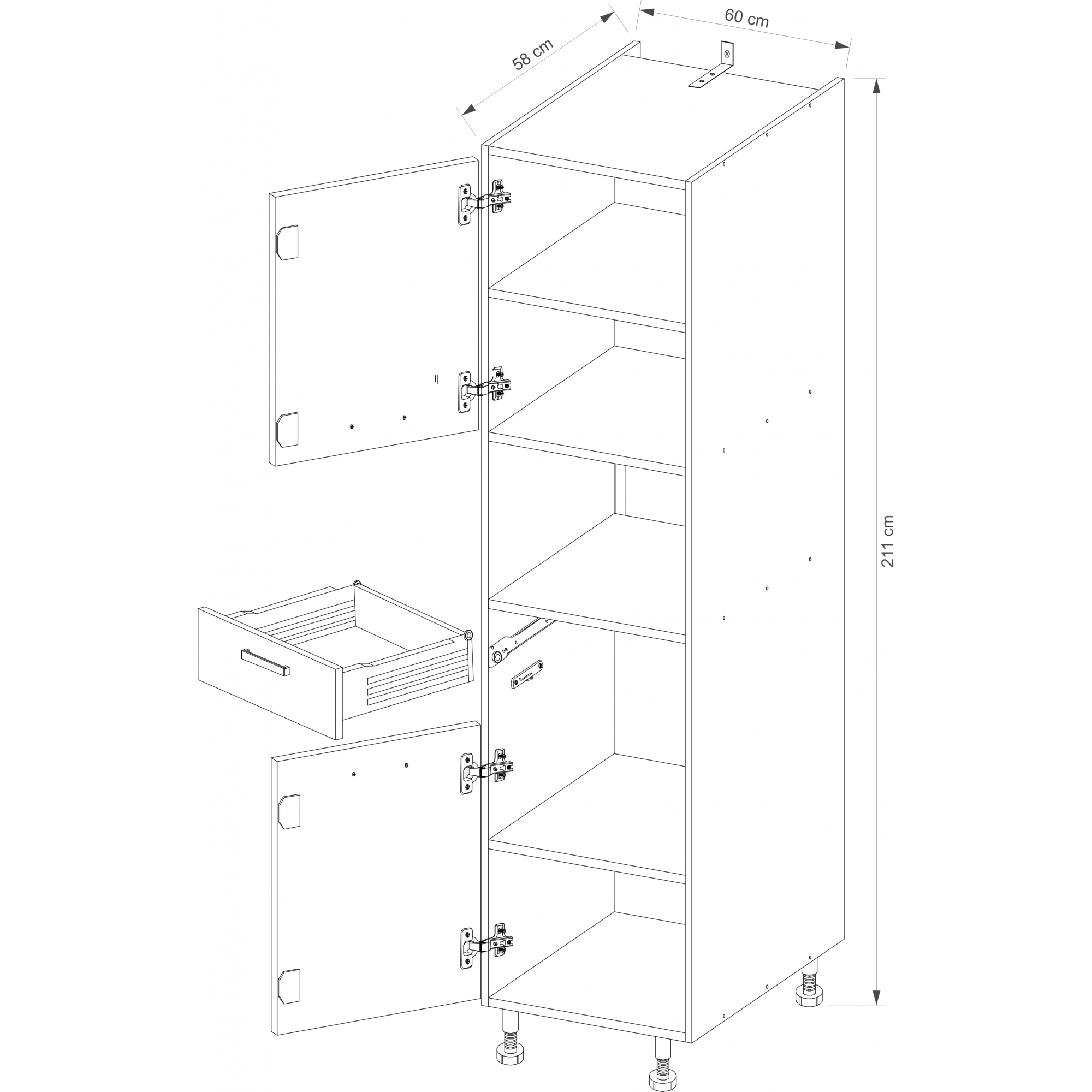 58 cm
60 cm
211 cm