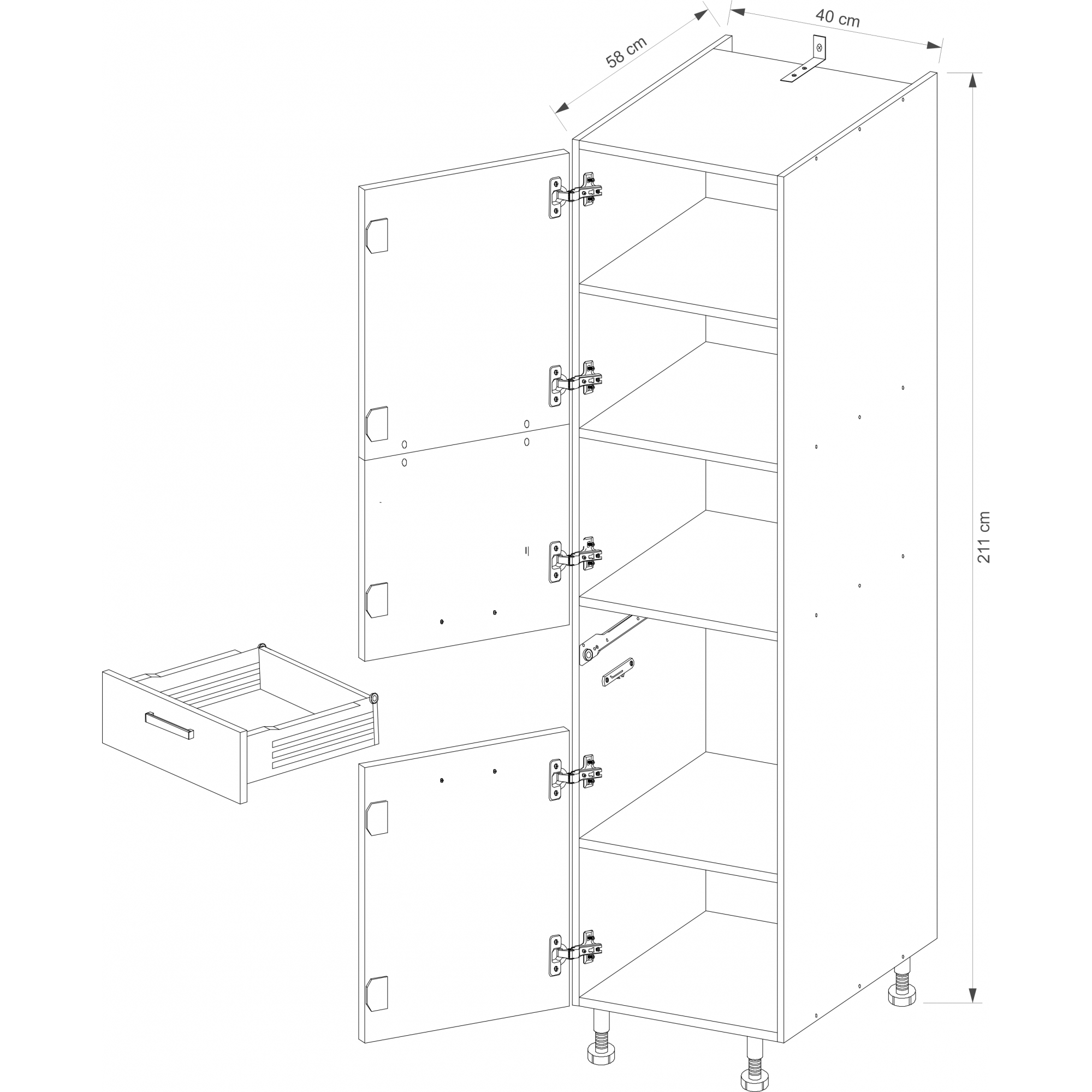 58 cm
40 cm
211 cm