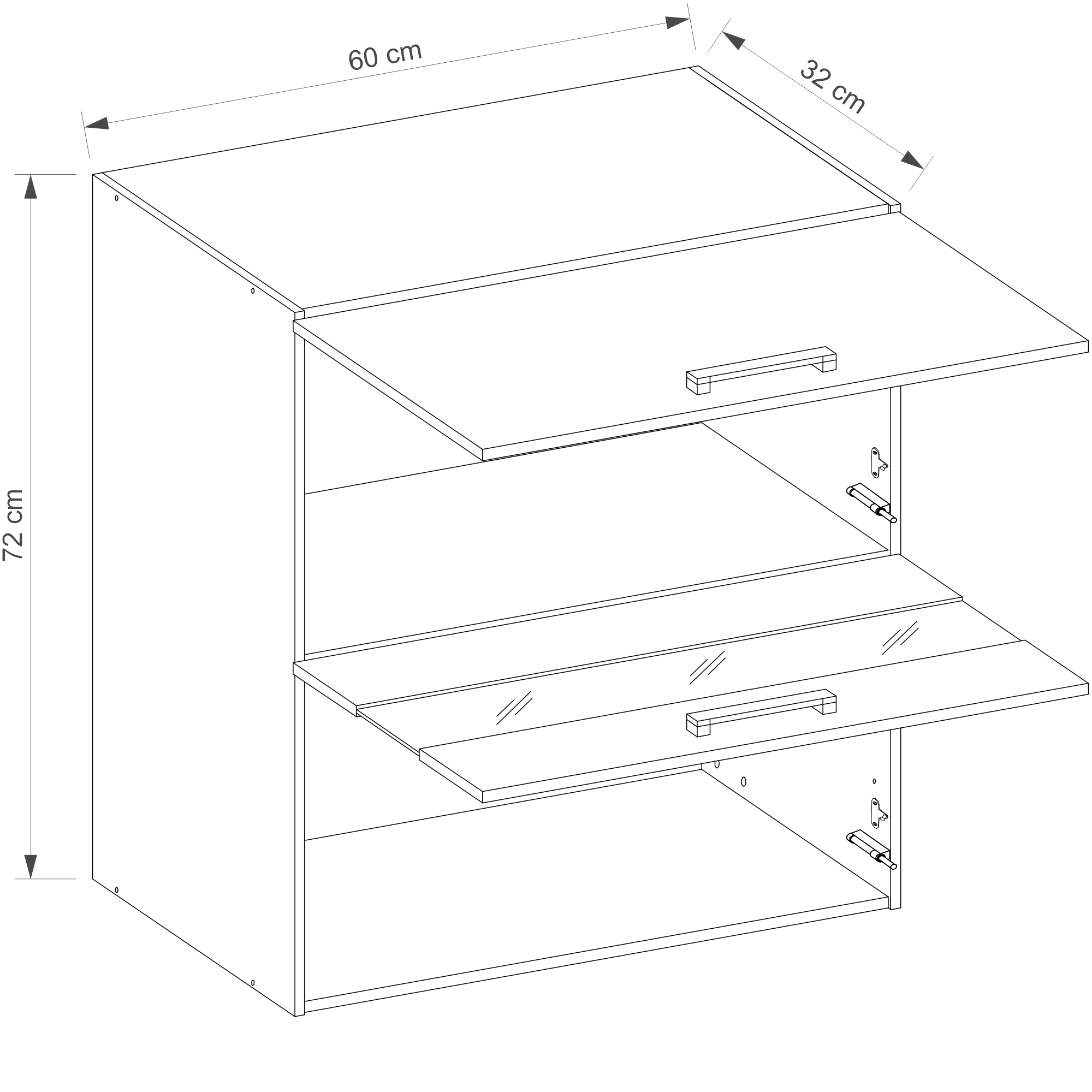 60 cm
32 cm
72 cm