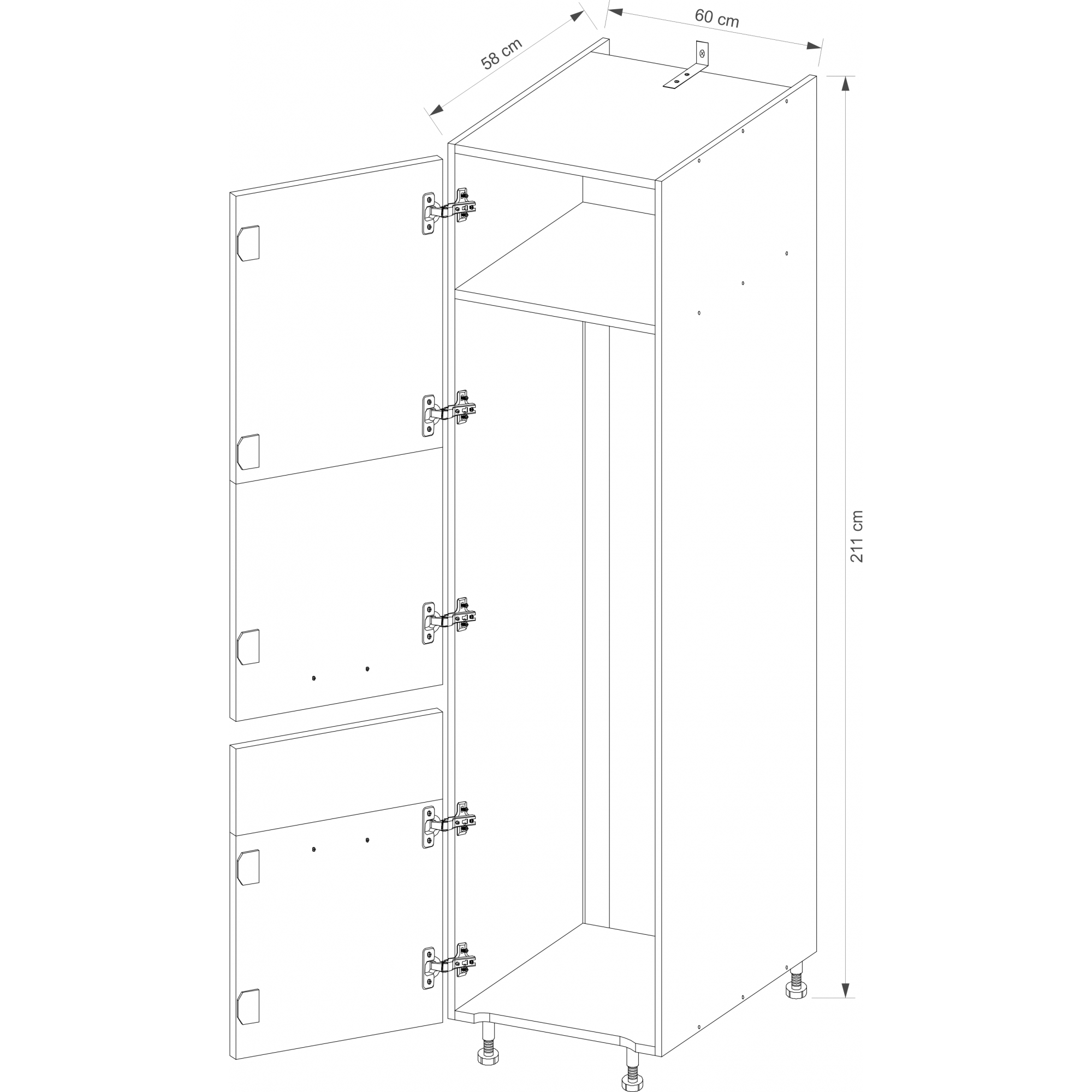 58 cm
60 cm
211 cm