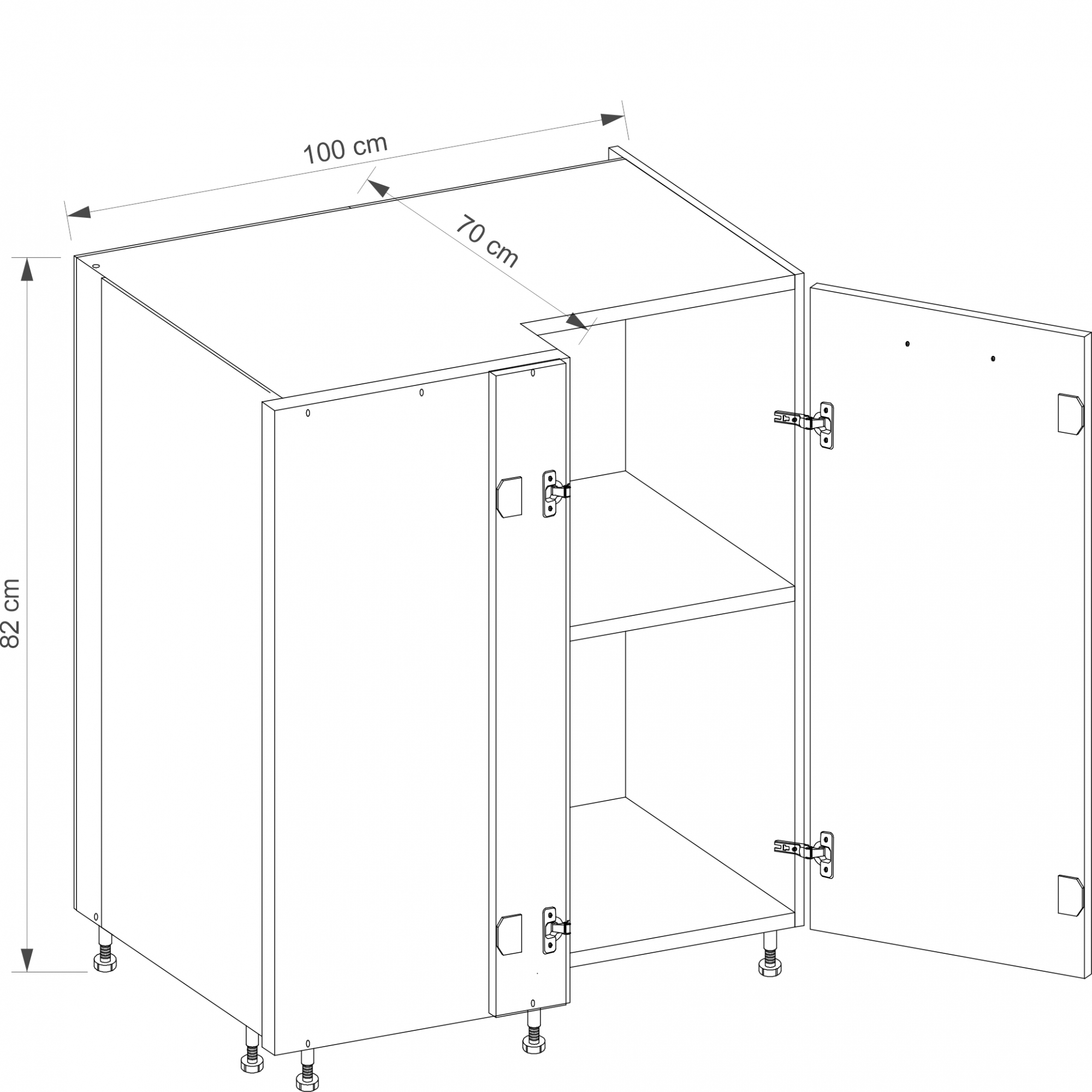 100 cm

70 cm

82 cm