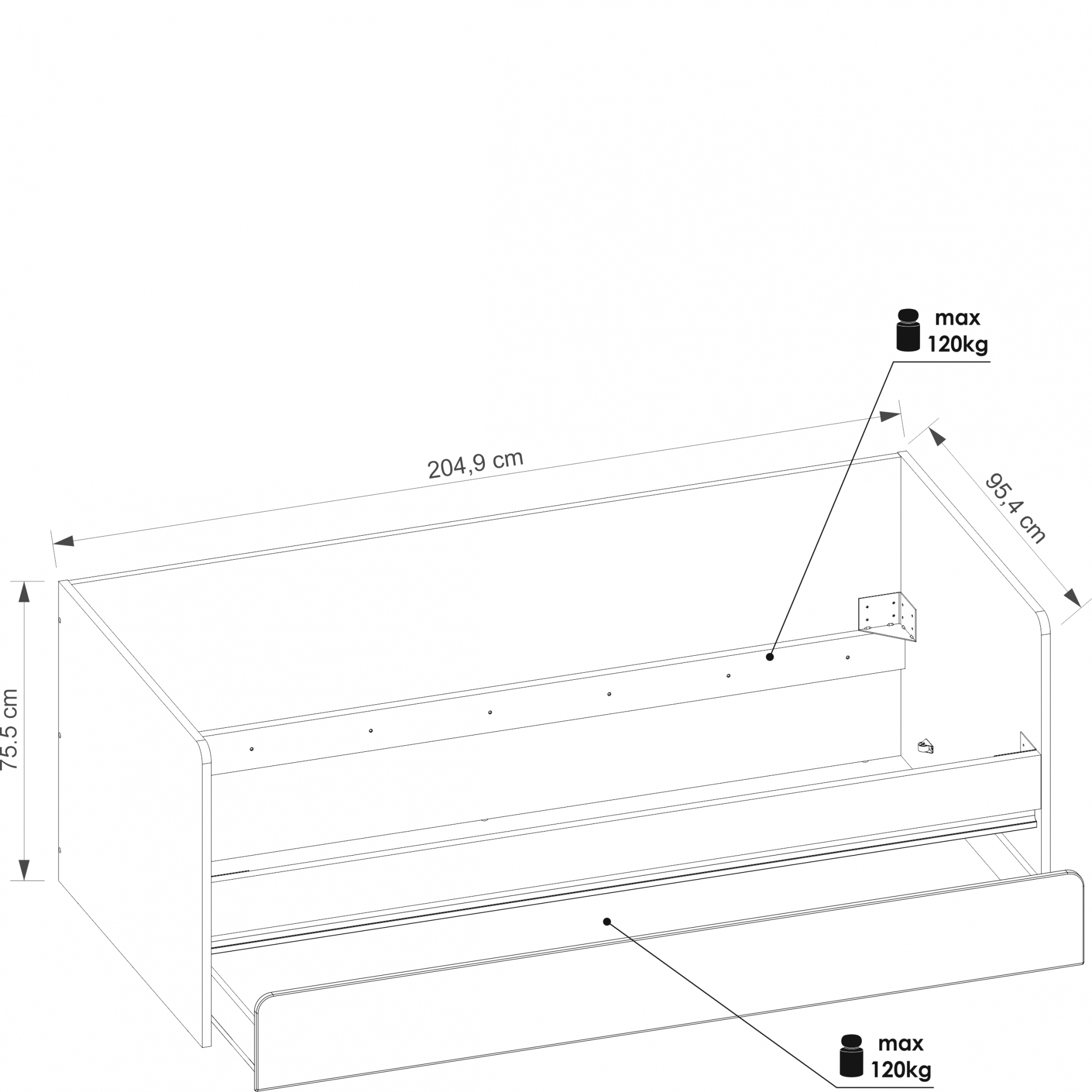 max
120kg

204,9 cm

95,4 cm

75.5 cm

max
120kg