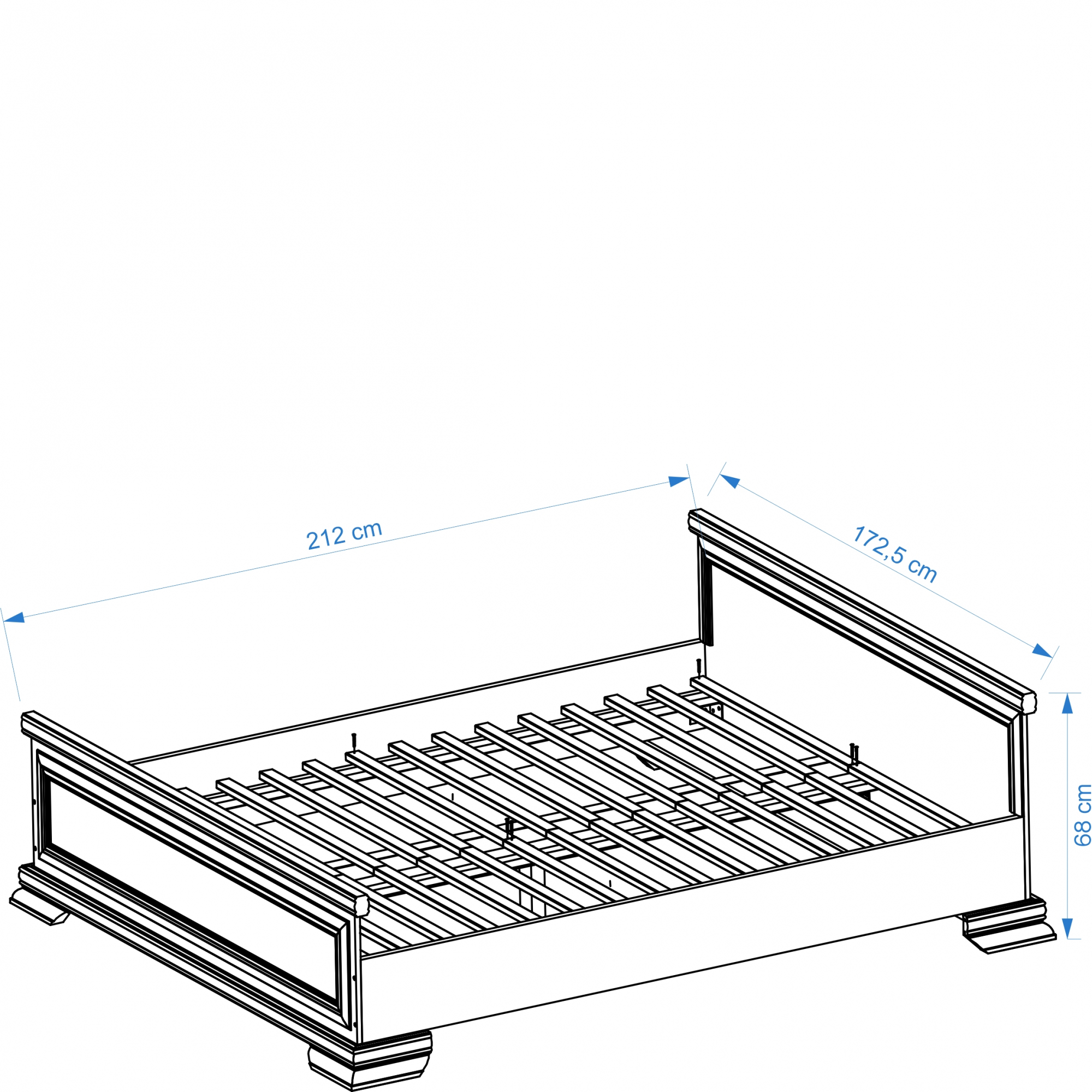 212 cm
172,5 cm
68 cm