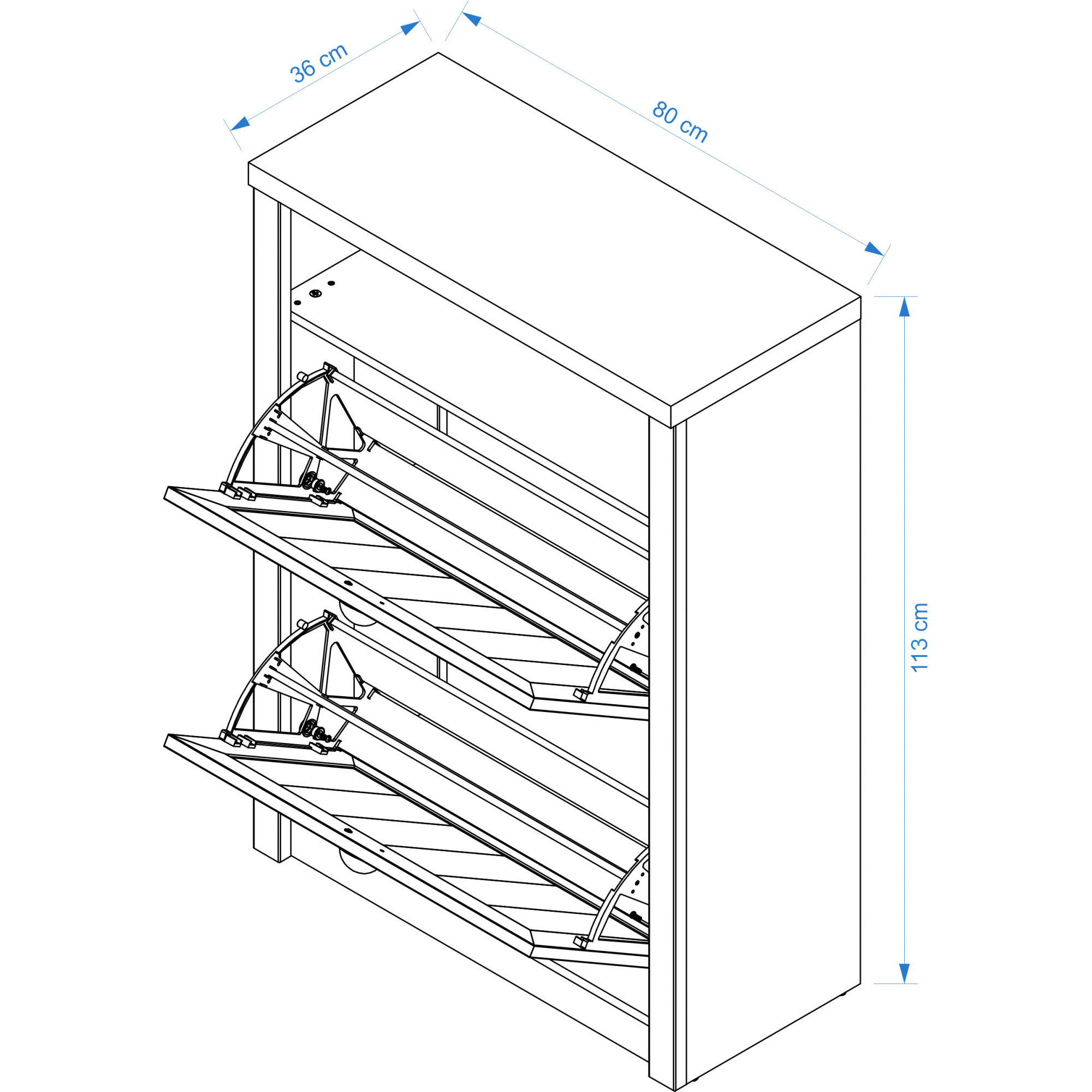 36 cm
80 cm
113 cm