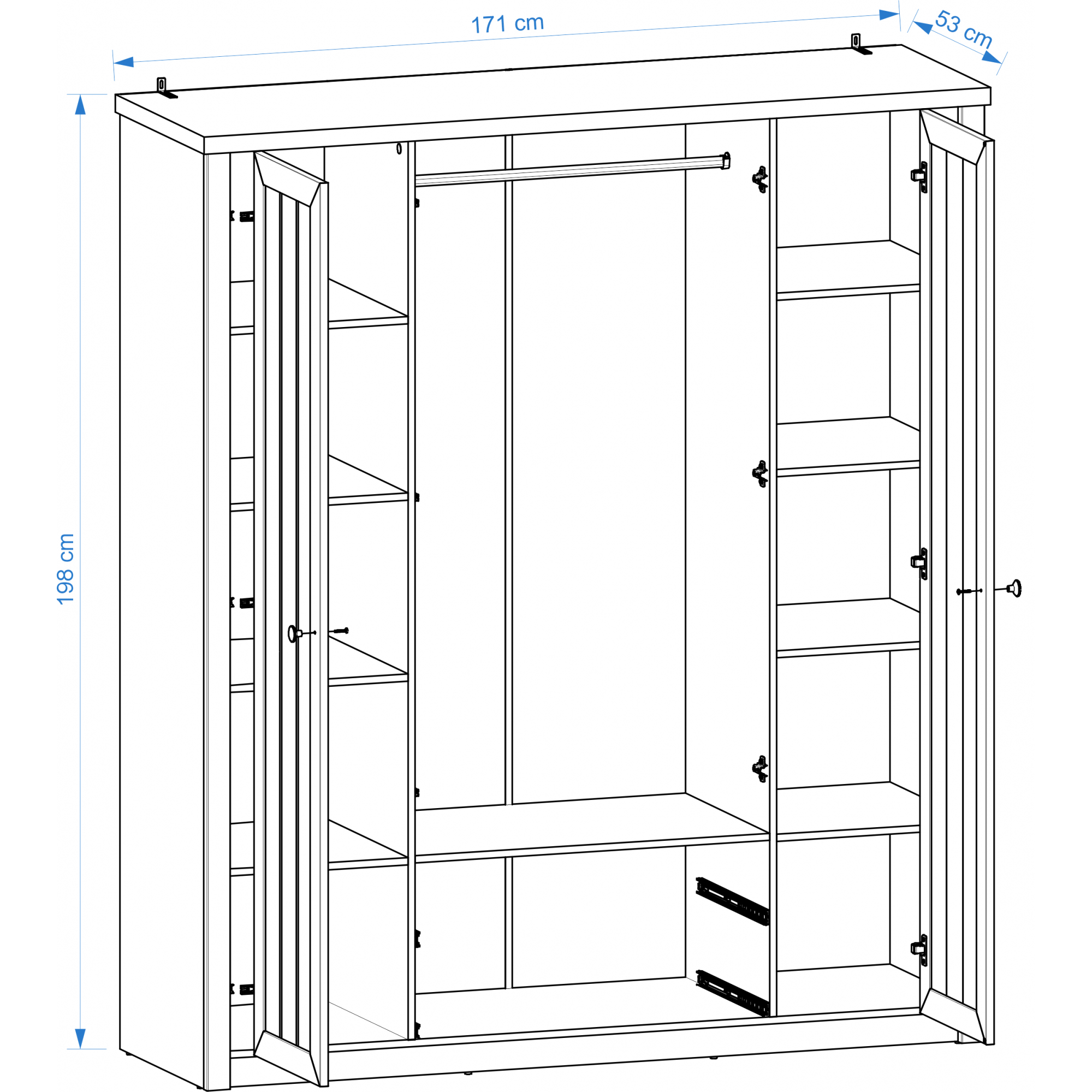 171 cm
53 cm
198 cm