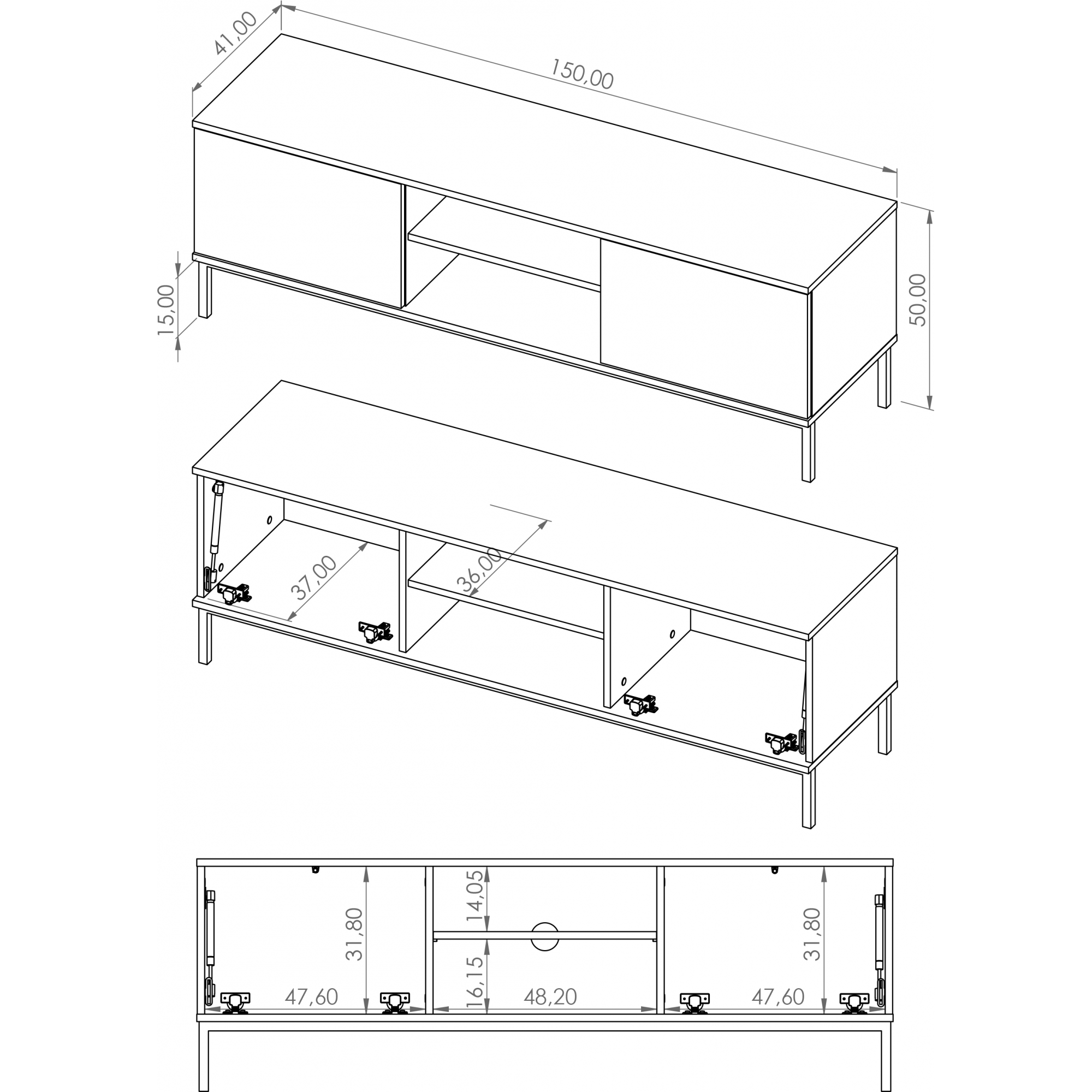 41,00
150,00
15,00
50,00
37,00
36,00
31,80
14,05
16,15
31,80
47,60
48,20
47,60