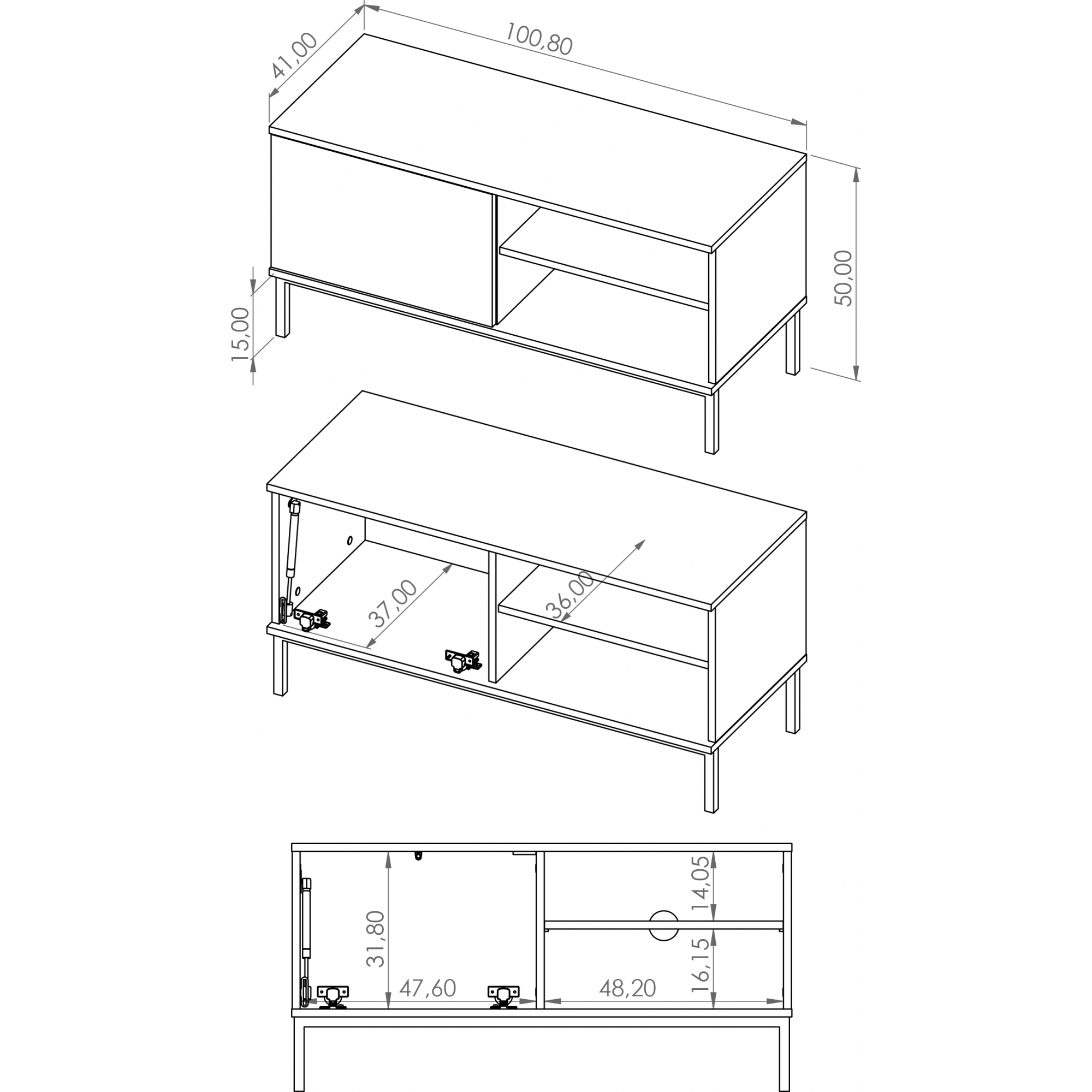 41,00
100,80
50,00
15,00
37,00
36,00
31,80
47,60
14,05
16,15
48,20