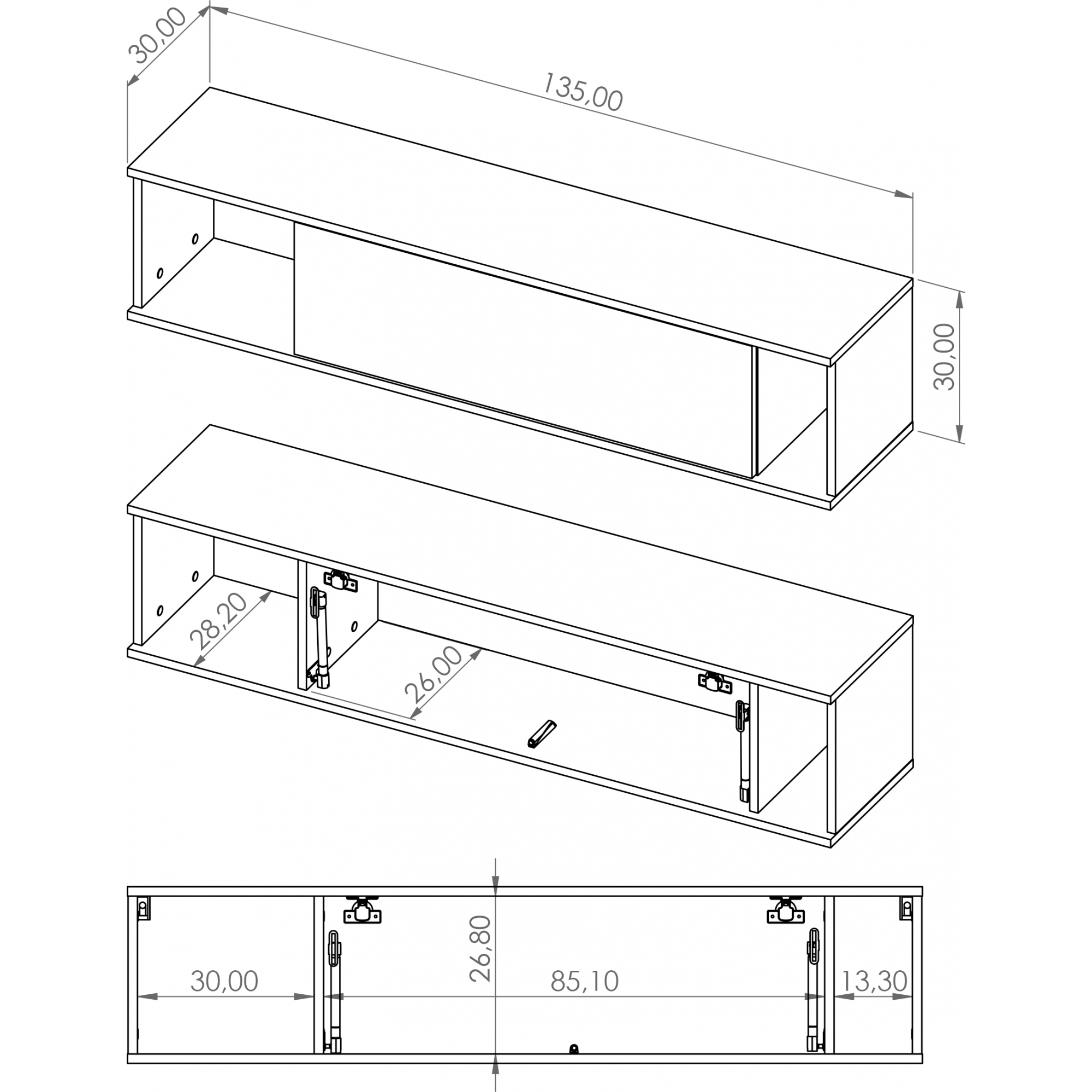 30,00

135,00

30,00

28,20

26,00

26,80

30,00

85,10

13,30